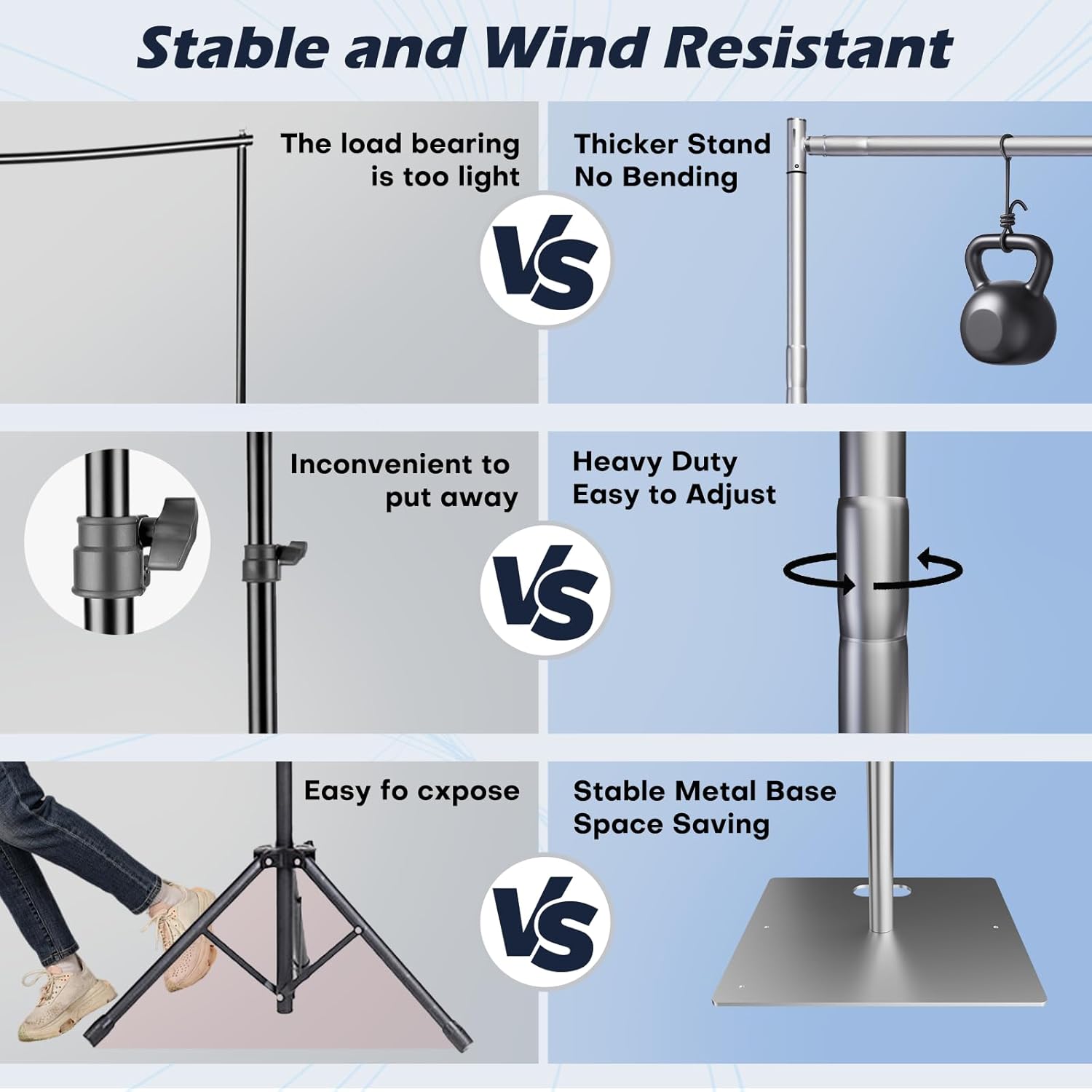 Stable and Wind Resistant

The load bearing is too light

VS

Thicker Stand
No Bending

Inconvenient to put away

VS

Heavy Duty
Easy to Adjust

Easy fo cxpose

VS

Stable Metal Base
Space Saving