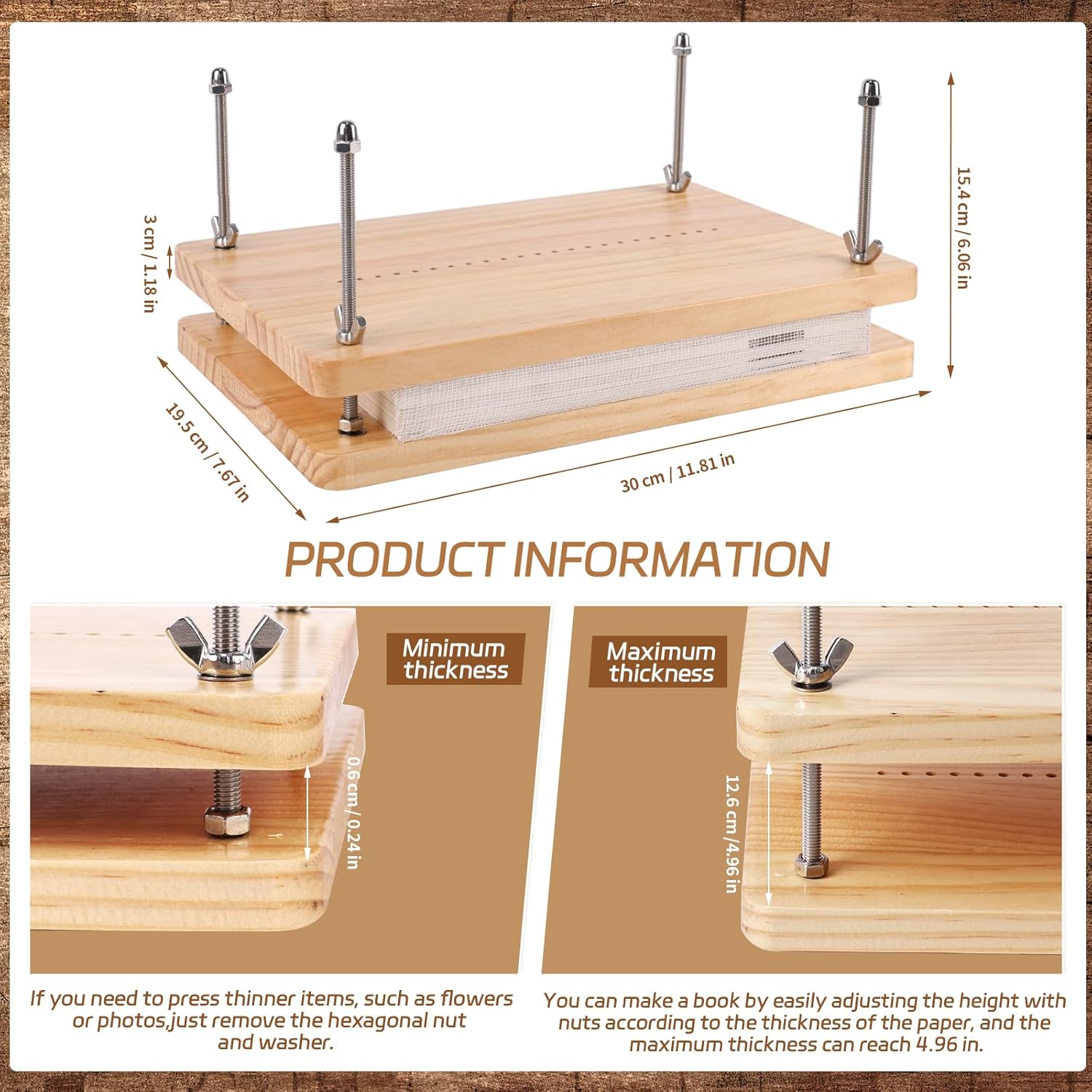 3 cm / 1.18 in

15.4 cm / 6.06 in

19.5 cm / 7.67 in

30 cm / 11.81 in

PRODUCT INFORMATION

Minimum thickness

0.6 cm / 0.24 in

Maximum thickness

12.6 cm /4.96 in

If you need to press thinner items, such as flowers or photos,just remove the hexagonal nut and washer.

You can make a book by easily adjusting the height with nuts according to the thickness of the paper, and the maximum thickness can reach 4.96 in.