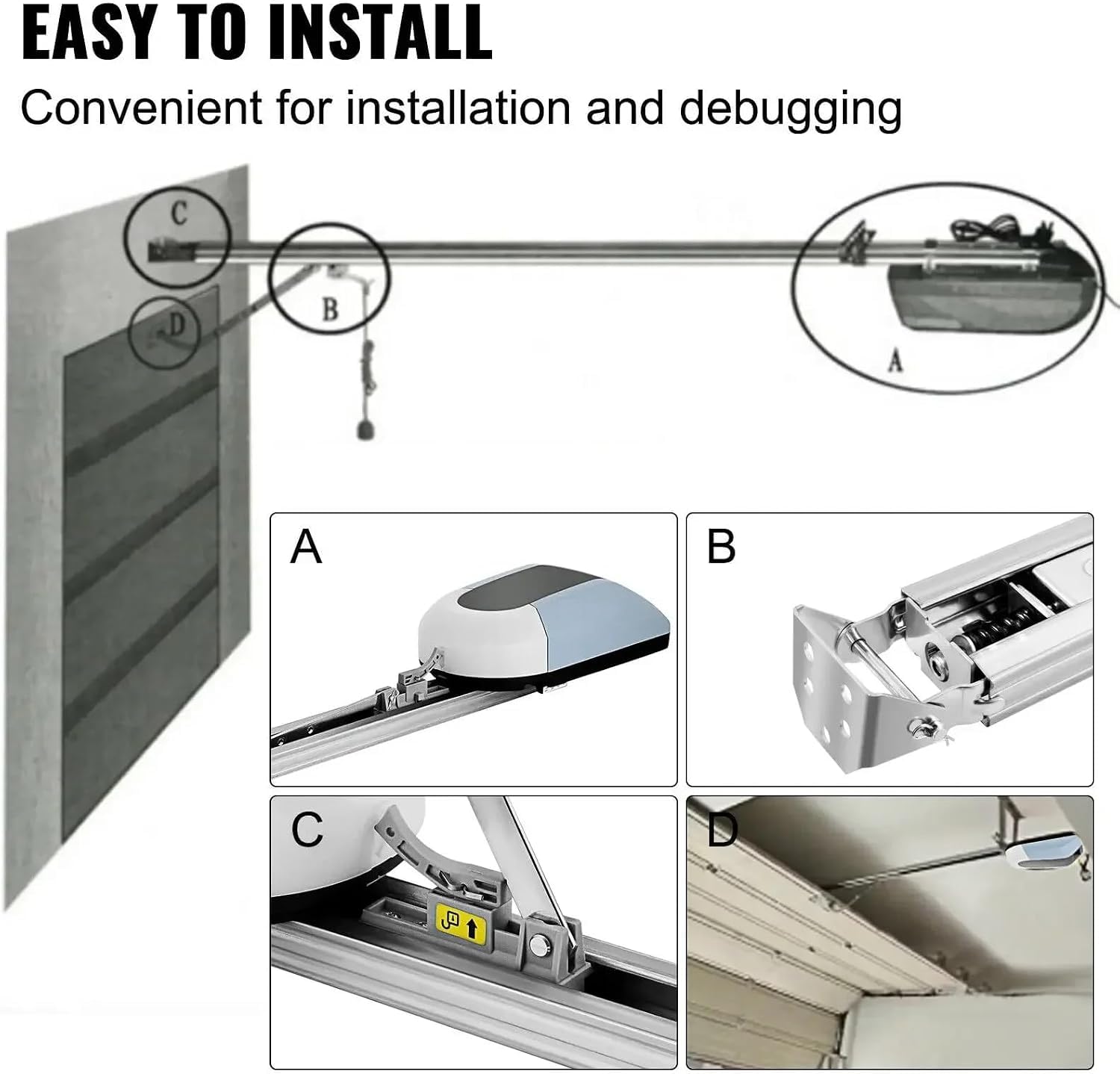 EASY TO INSTALL
Convenient for installation and debugging

C
B
D
A

A
B
C
D