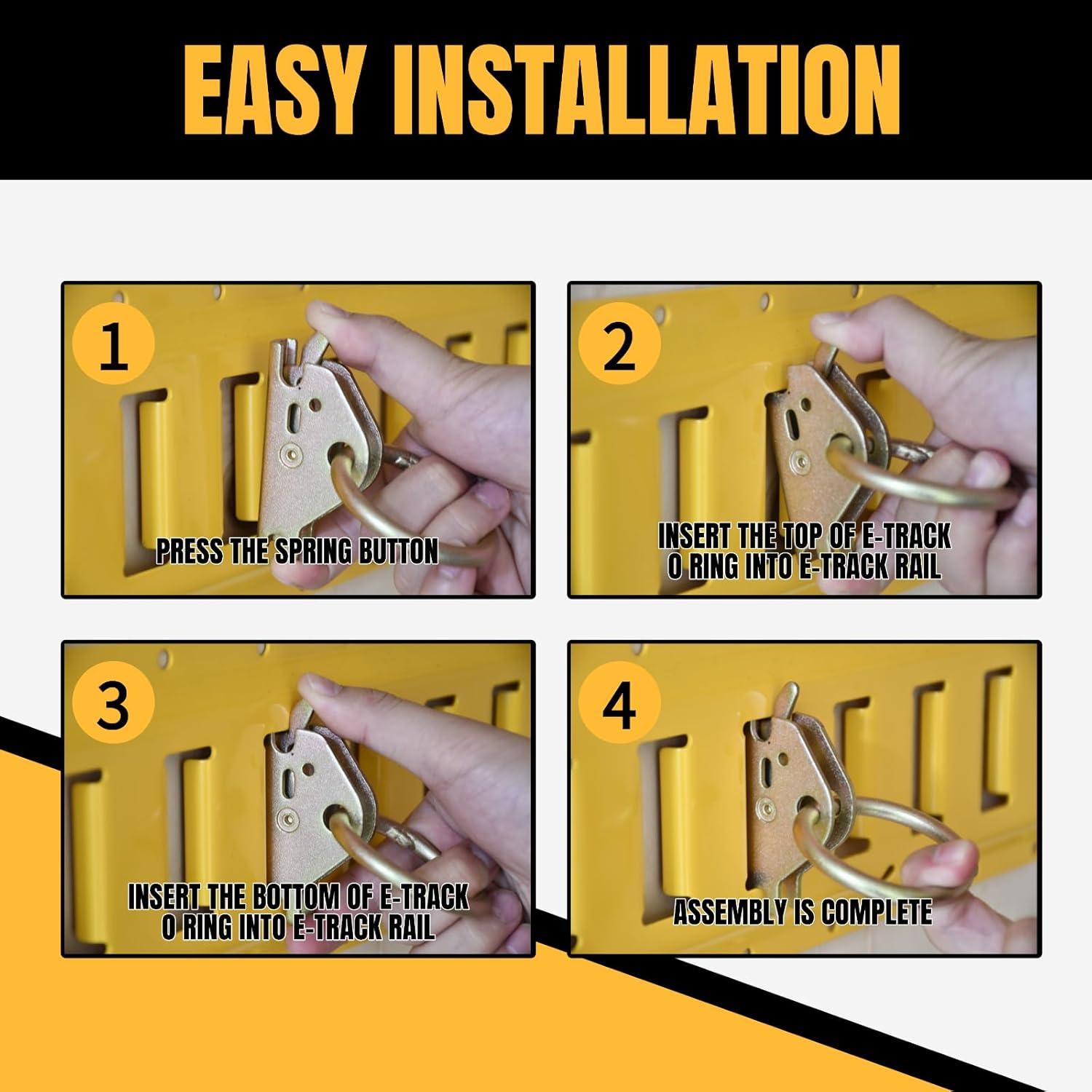 EASY INSTALLATION

1

PRESS THE SPRING BUTTON

2

INSERT THE TOP OF E-TRACK O RING INTO E-TRACK RAIL

3

INSERT THE BOTTOM OF E-TRACK O RING INTO E-TRACK RAIL

4

ASSEMBLY IS COMPLETE