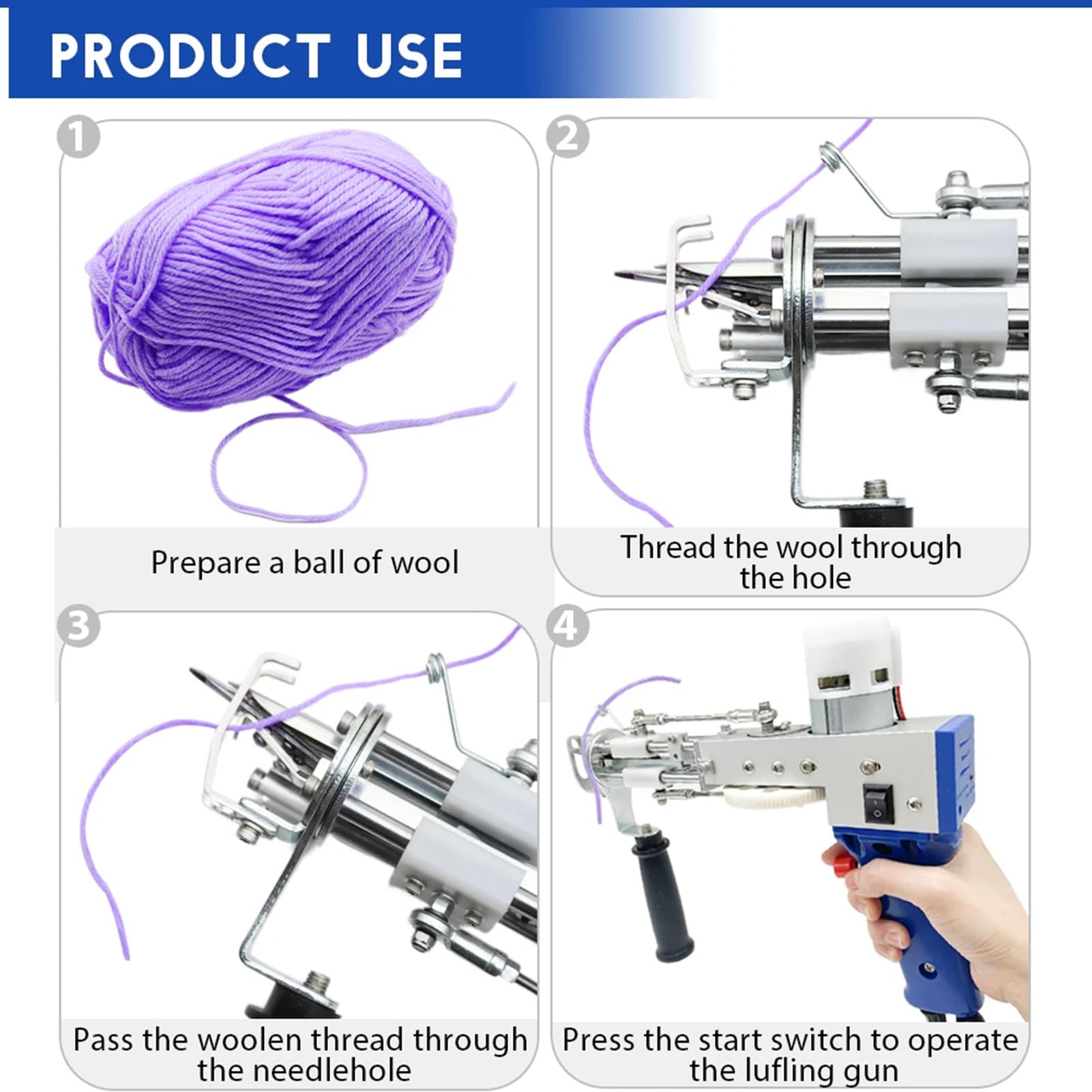 PRODUCT USE

1

Prepare a ball of wool

2

Thread the wool through the hole

3

Pass the woolen thread through the needlehole

4

Press the start switch to operate the lufling gun