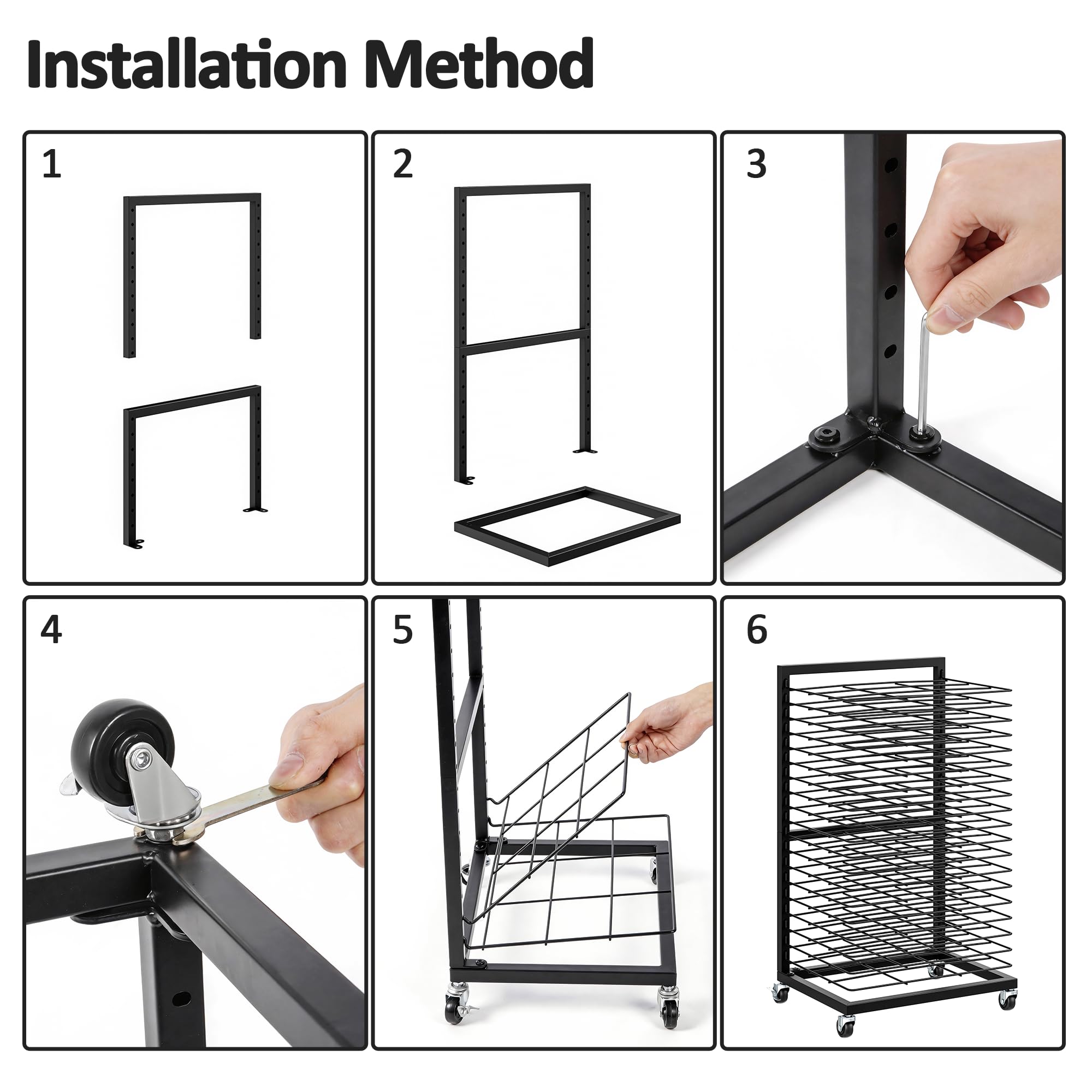 Installation Method

1

2

3

4

5

6