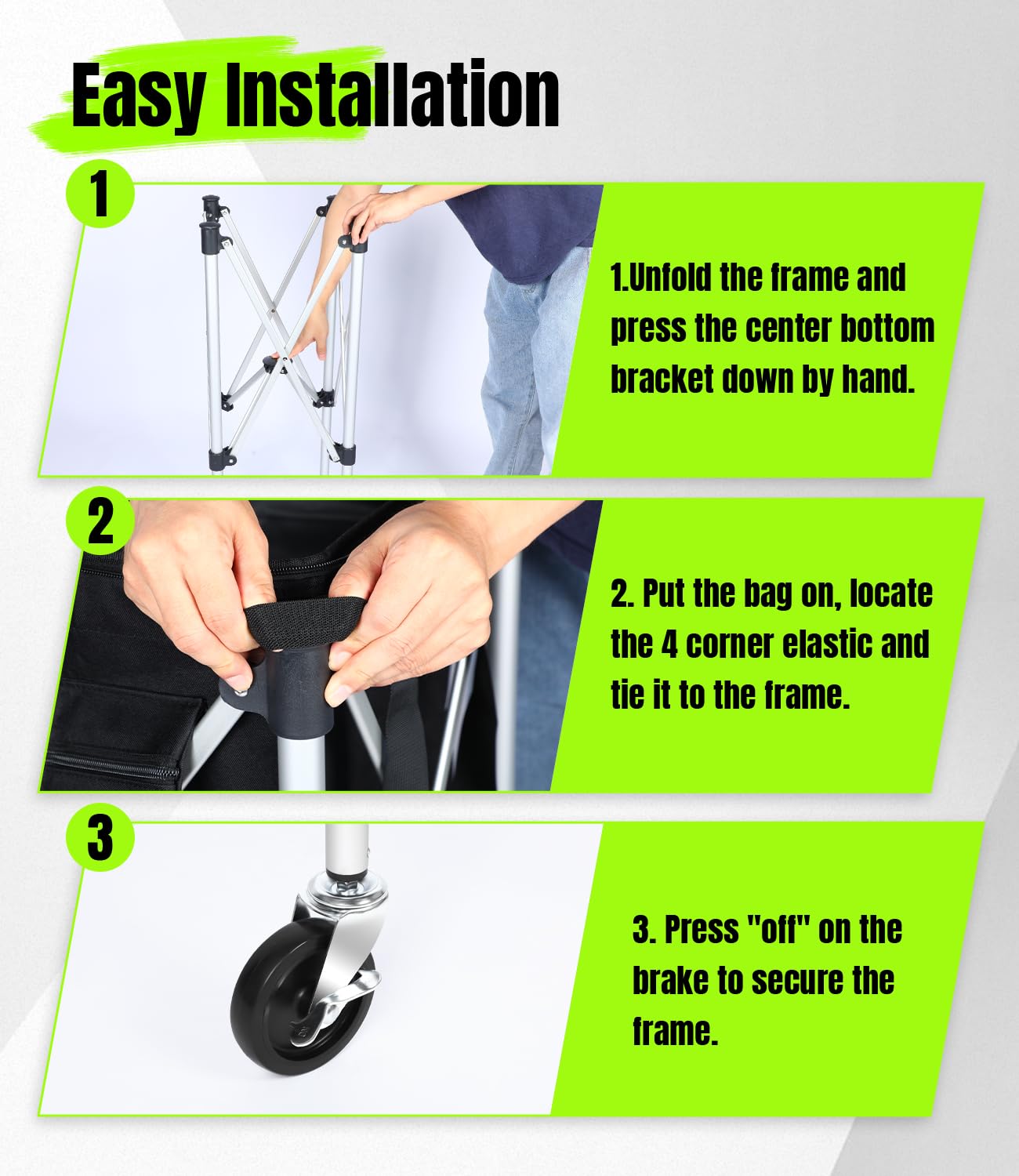 Easy Installation

1

1.Unfold the frame and press the center bottom bracket down by hand.

2

2. Put the bag on, locate the 4 corner elastic and tie it to the frame.

3

3. Press "off" on the brake to secure the frame.