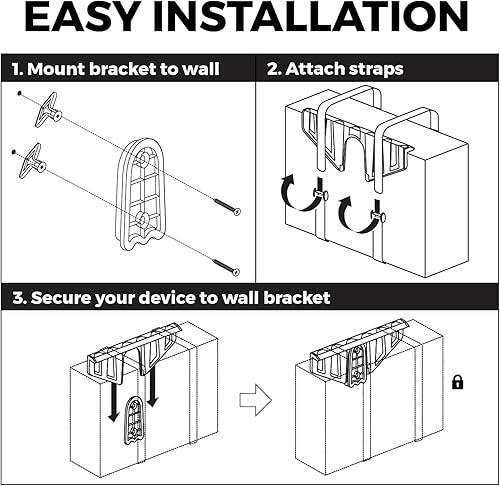 EASY INSTALLATION

1. Mount bracket to wall

2. Attach straps

3. Secure your device to wall bracket