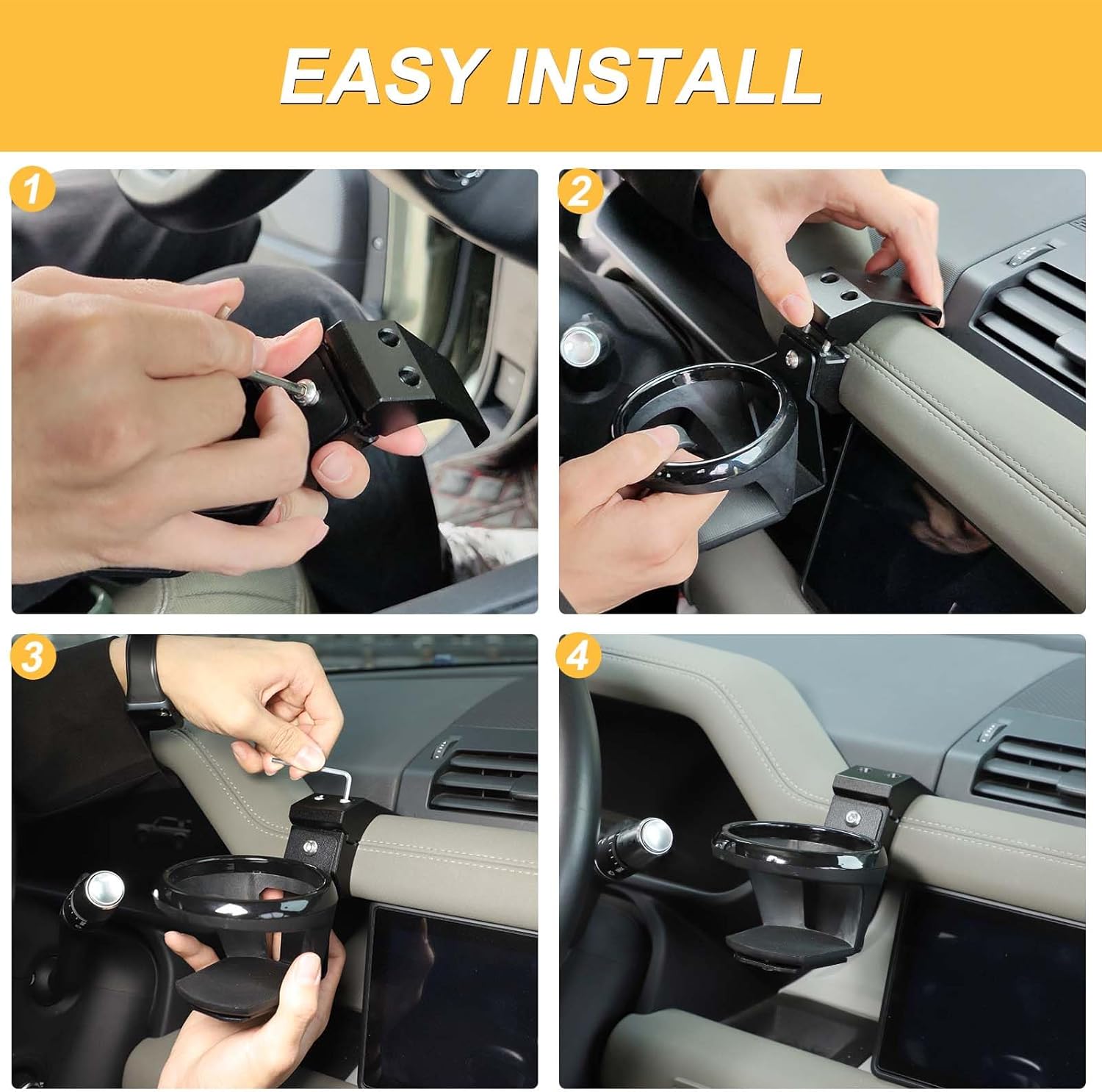 EASY INSTALL

1

2

3

4