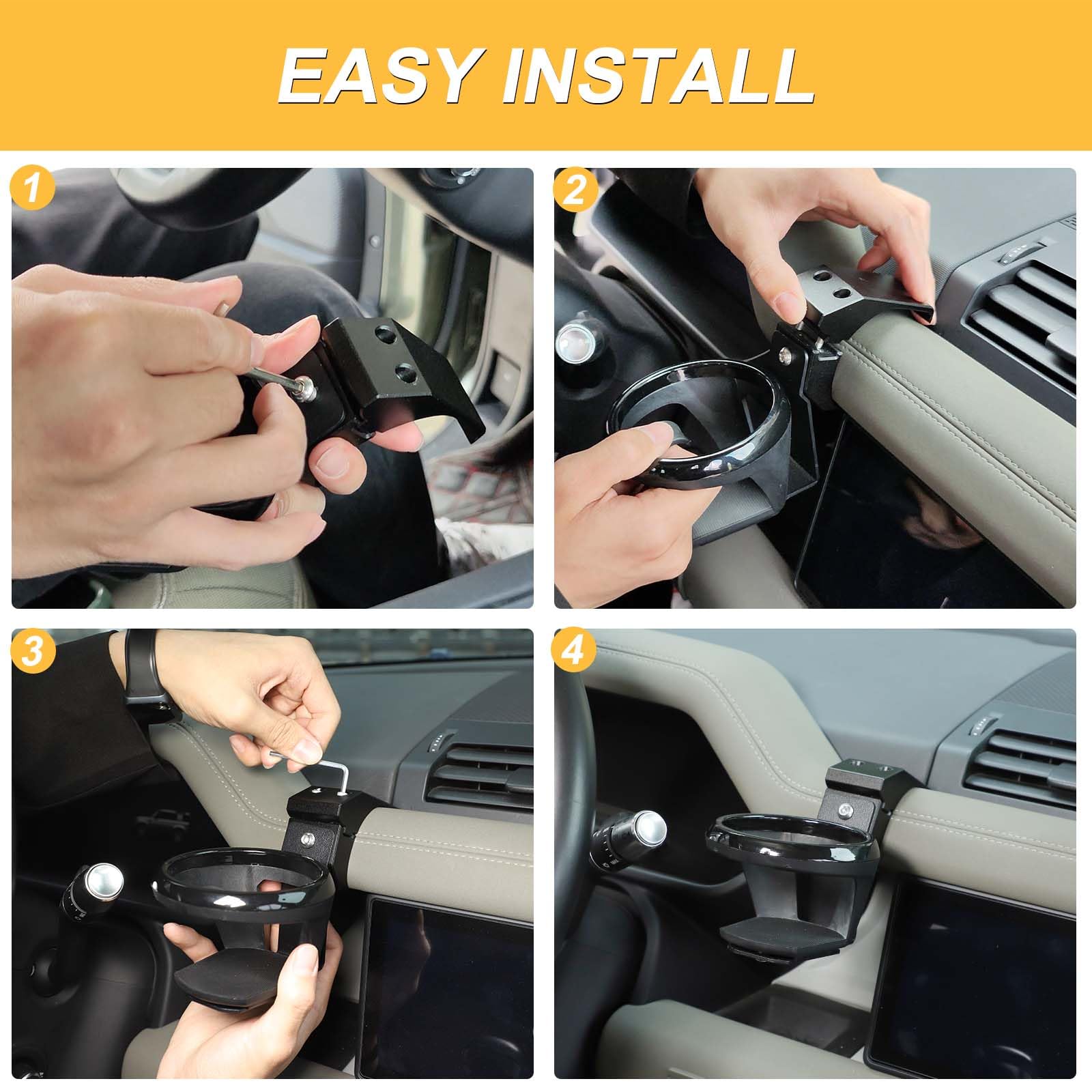 EASY INSTALL

1

2

3

4