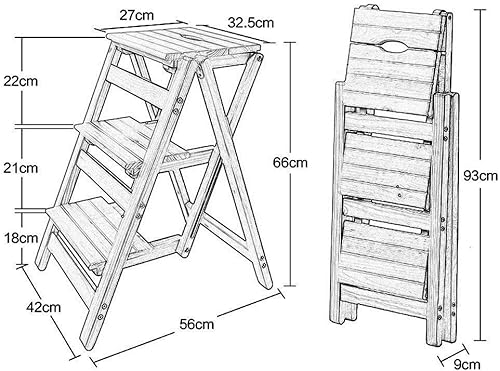 27cm
32.5cm
22cm
21cm
18cm
66cm
42cm
56cm
93cm
9cm