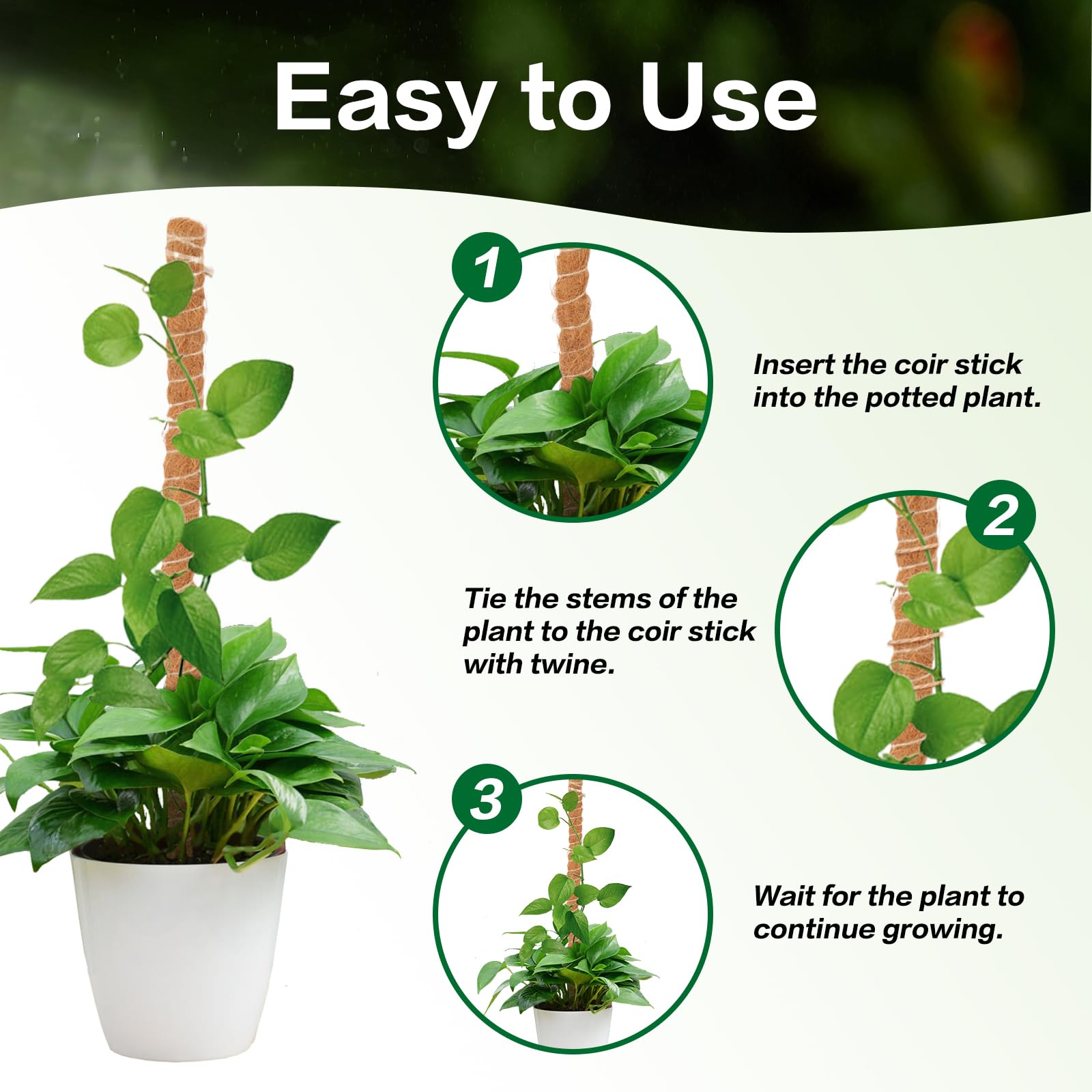 Easy to Use

1

Insert the coir stick into the potted plant.

2

Tie the stems of the plant to the coir stick with twine.

3

Wait for the plant to continue growing.