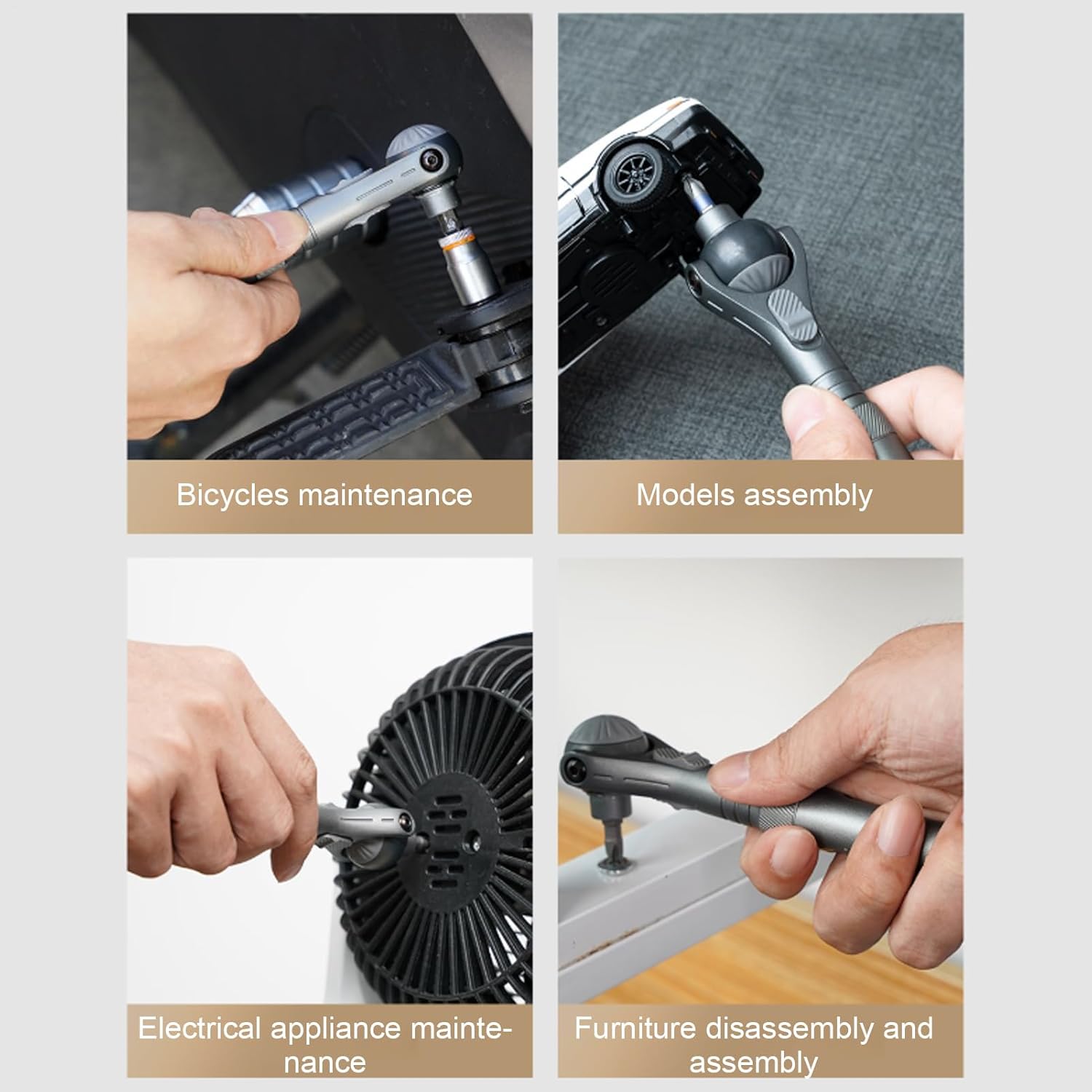 Bicycles maintenance

Models assembly

Electrical appliance maintenance

Furniture disassembly and assembly