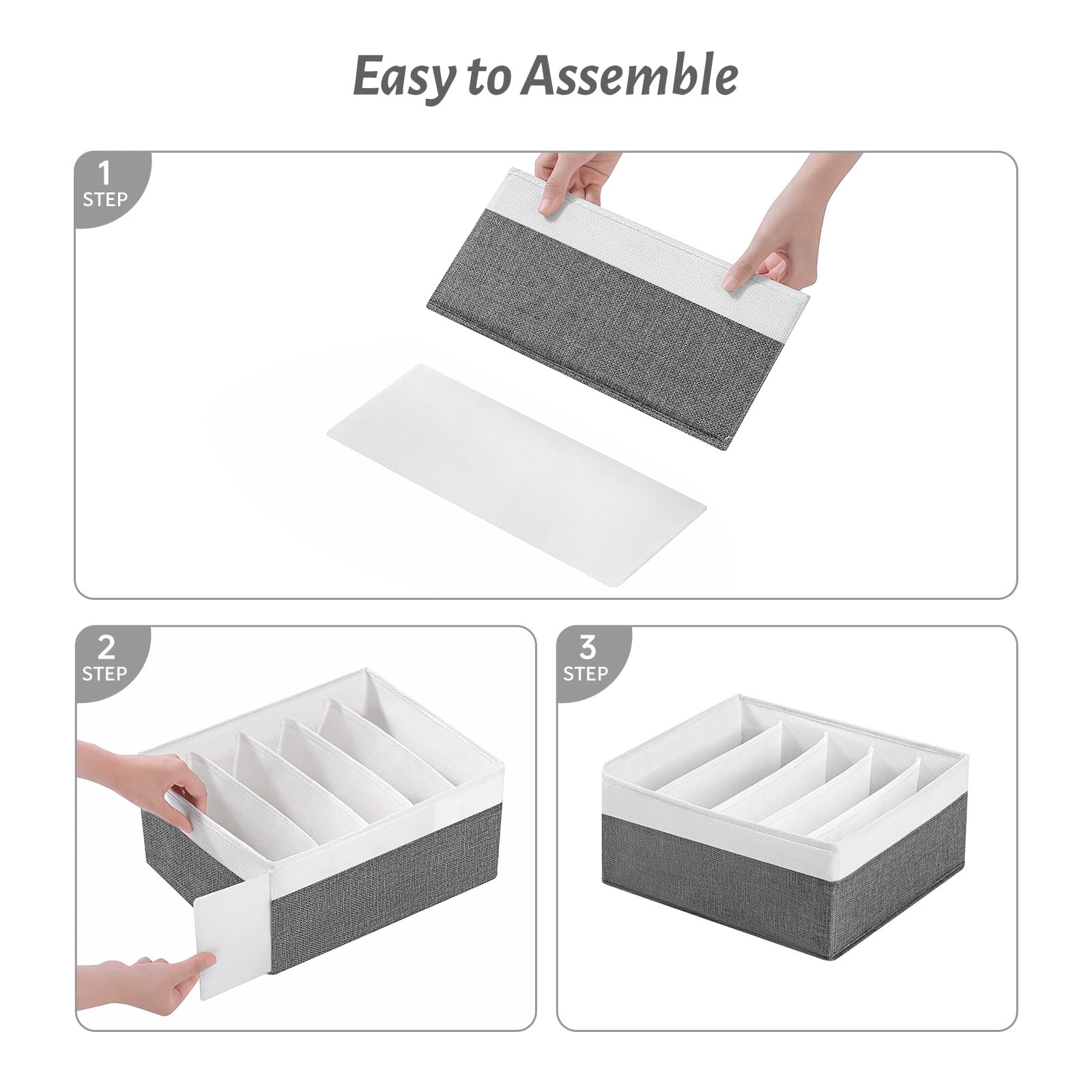 Easy to Assemble

1
STEP

2
STEP

3
STEP