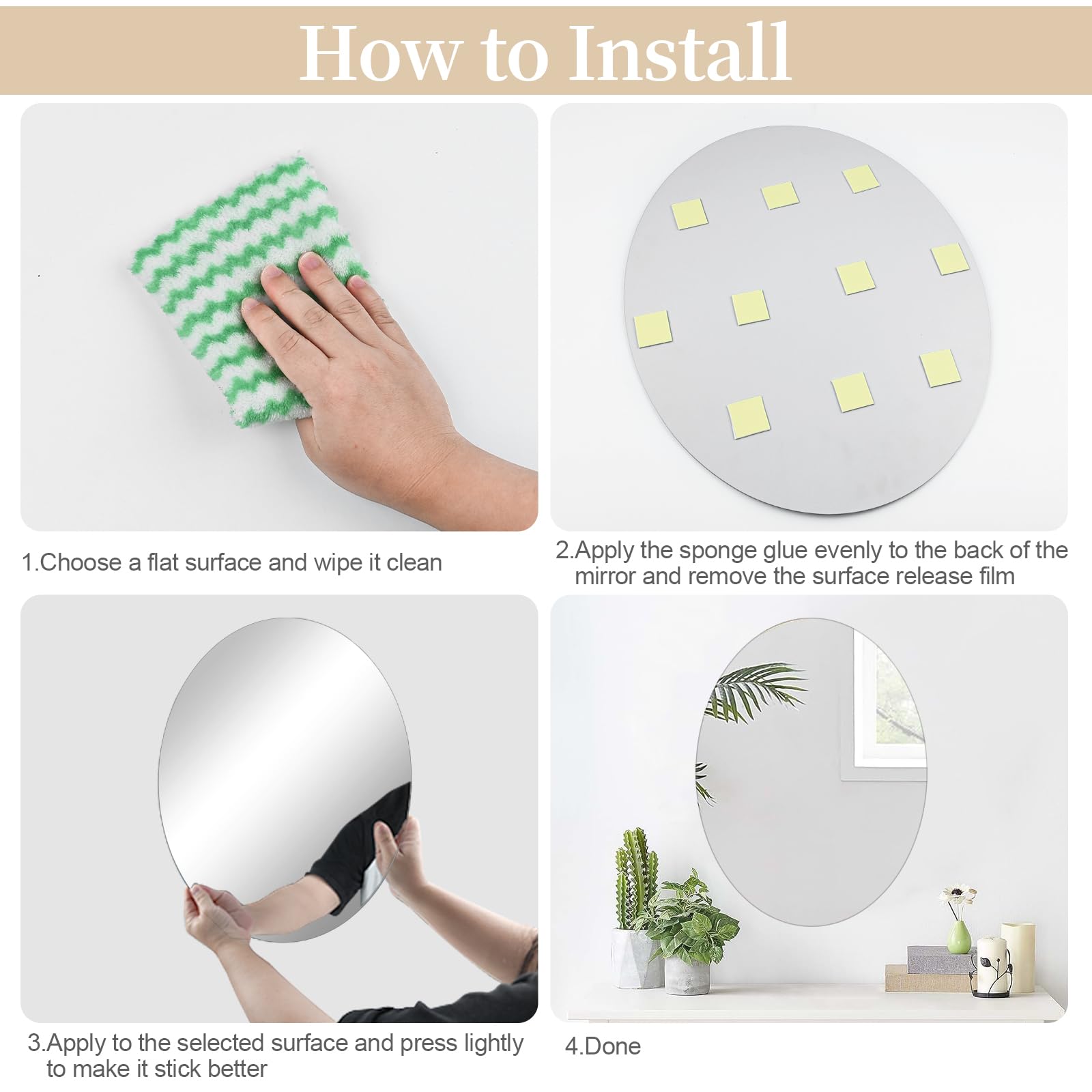 How to Install

1.Choose a flat surface and wipe it clean

2.Apply the sponge glue evenly to the back of the mirror and remove the surface release film

3.Apply to the selected surface and press lightly to make it stick better

4.Done