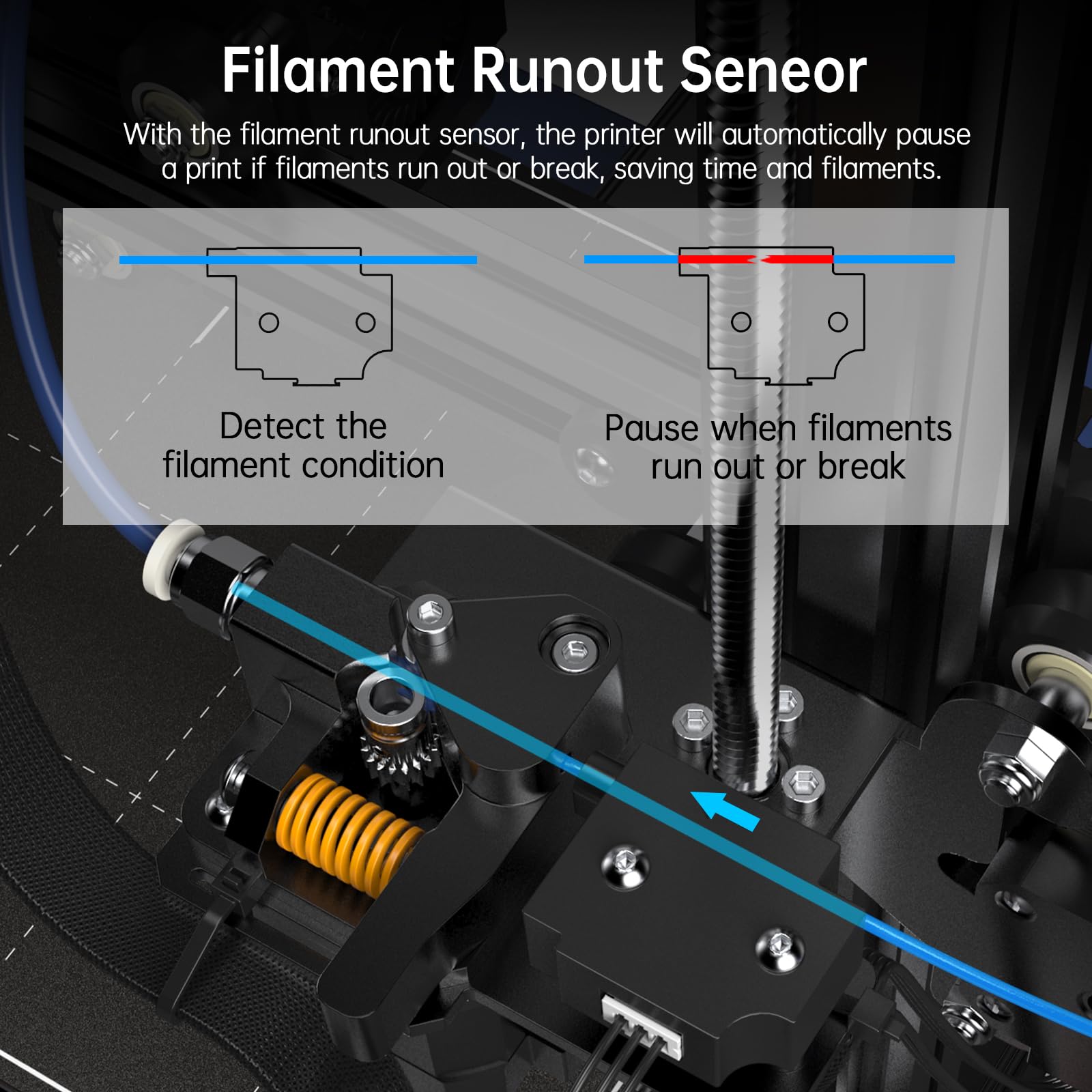 Filament Runout Seneor

With the filament runout sensor, the printer will automatically pause a print if filaments run out or break, saving time and filaments.

Detect the filament condition

Pause when filaments run out or break