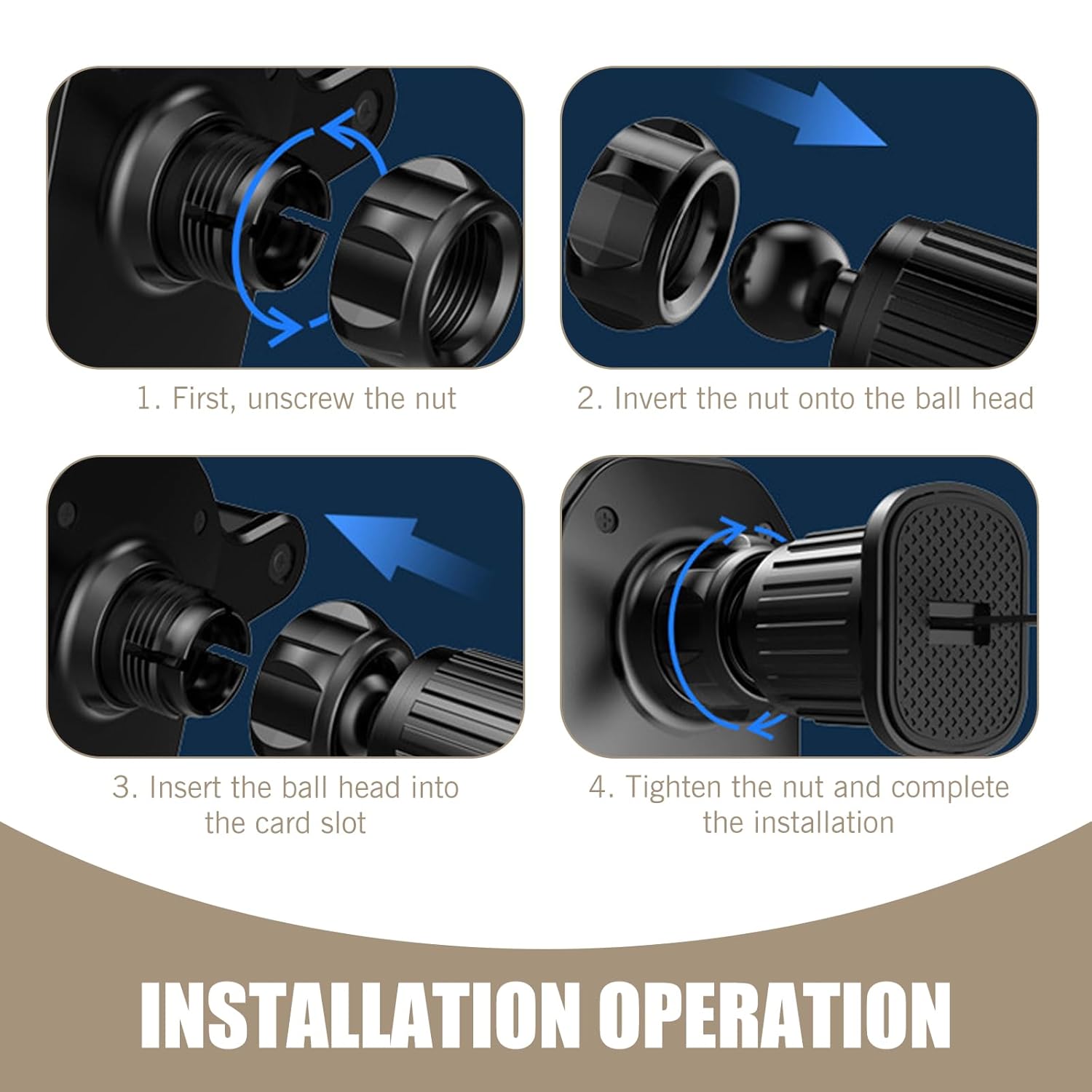 1. First, unscrew the nut

2. Invert the nut onto the ball head

3. Insert the ball head into the card slot

4. Tighten the nut and complete the installation

INSTALLATION OPERATION