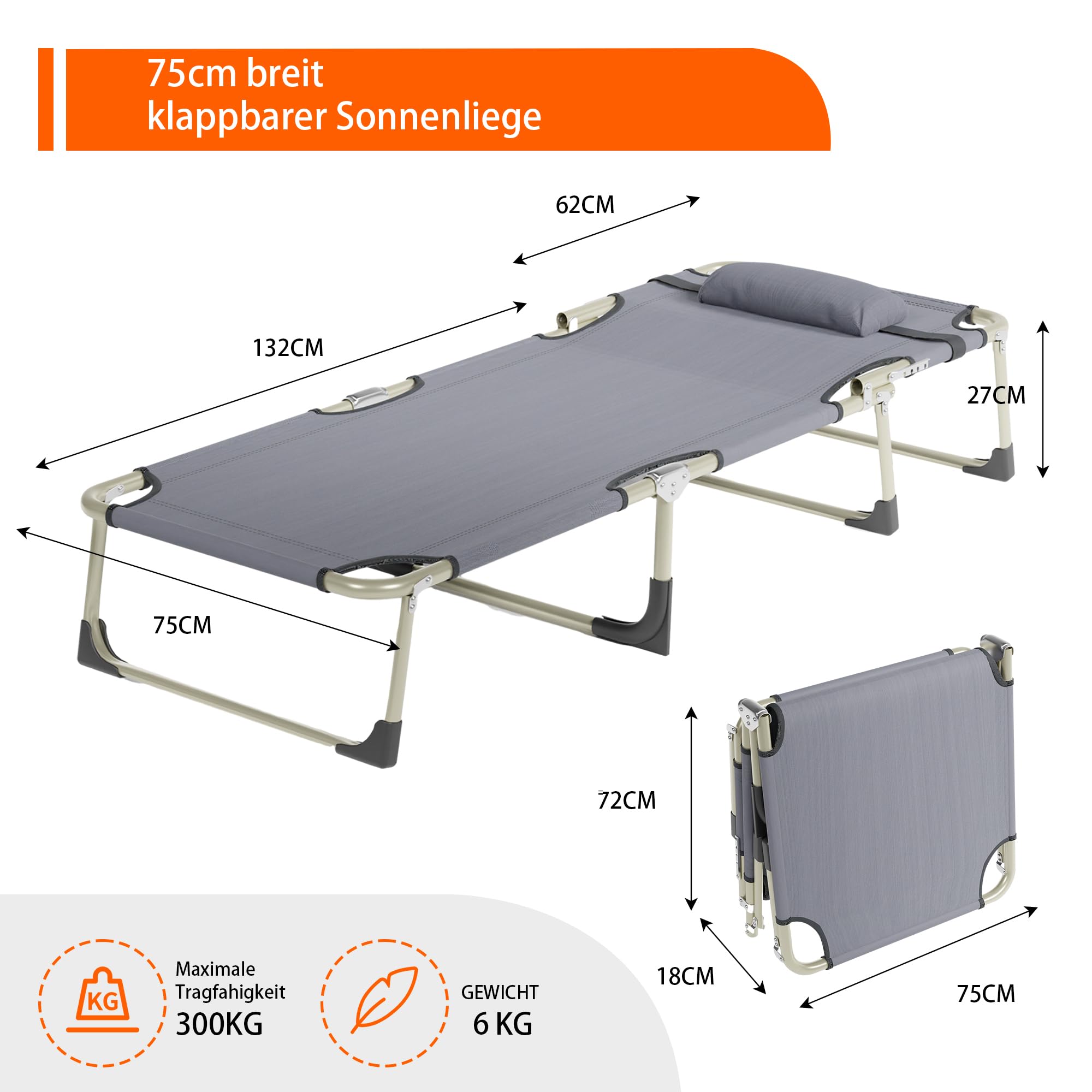 75cm breit
klappbarer Sonnenliege

62CM

132CM

27CM

75CM

72CM

18CM

75CM

KG

Maximale Tragfahigkeit
300KG

GEWICHT
6 KG