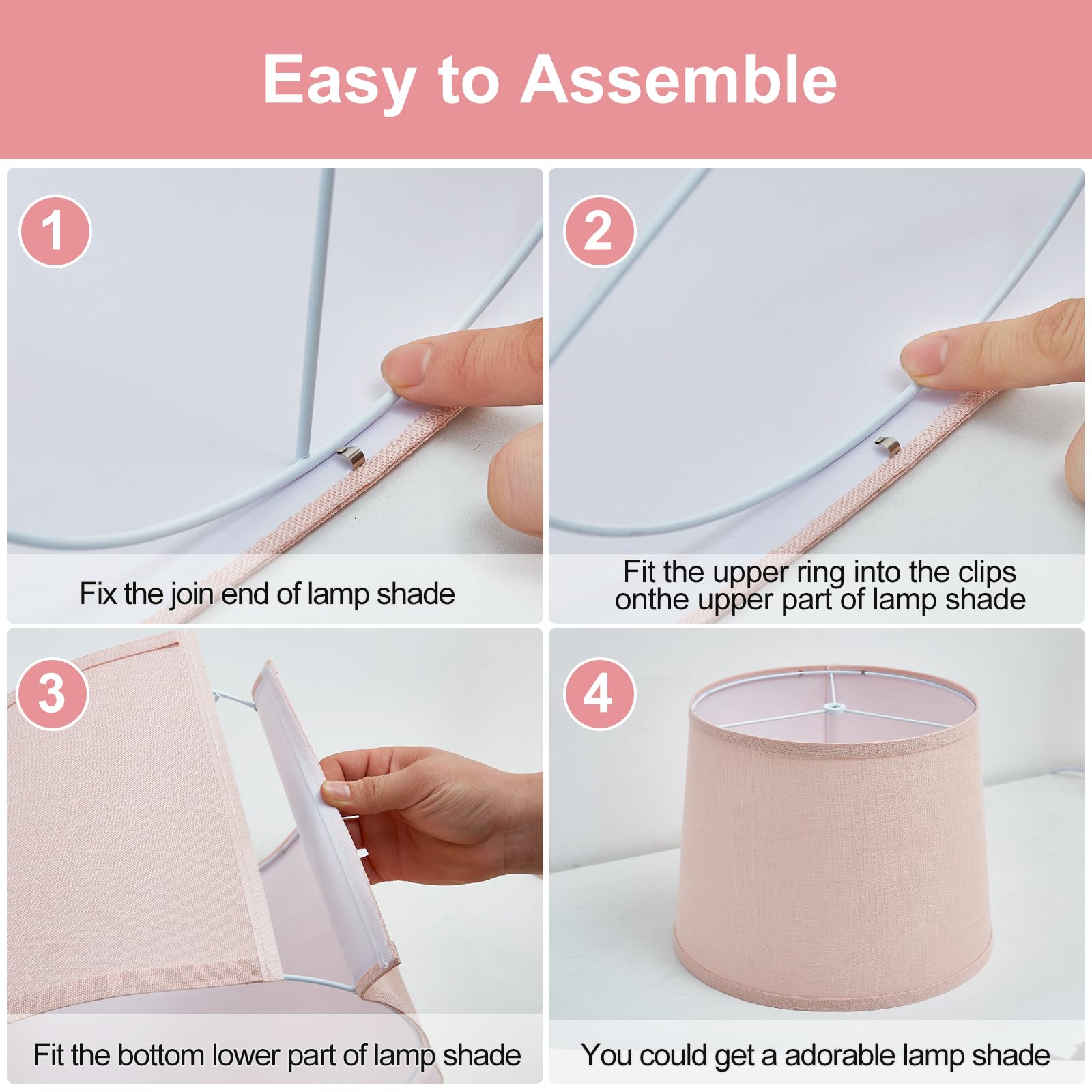 Easy to Assemble

1

Fix the join end of lamp shade

2

Fit the upper ring into the clips onthe upper part of lamp shade

3

Fit the bottom lower part of lamp shade

4

You could get a adorable lamp shade