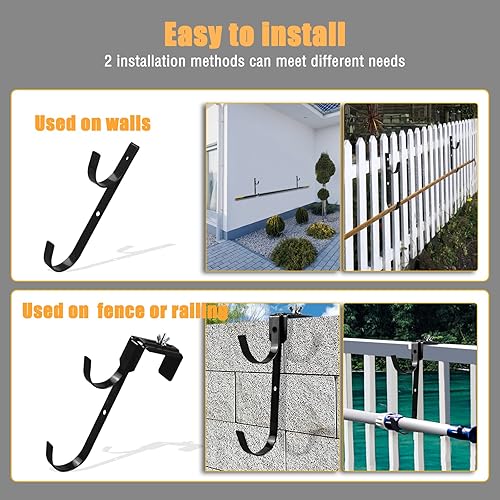 Easy to install
2 installation methods can meet different needs

Used on walls

Used on fence or railing