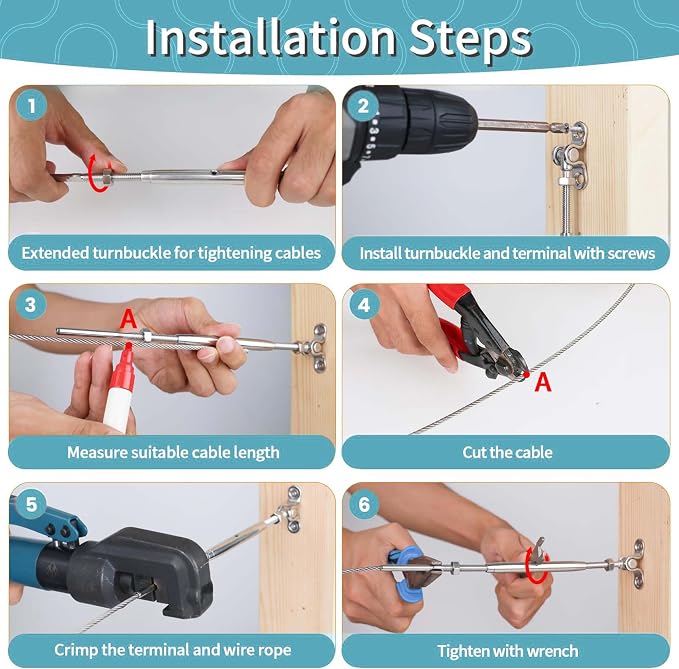 Installation Steps

1

Extended turnbuckle for tightening cables

2

Install turnbuckle and terminal with screws

3

A

Measure suitable cable length

4

A

Cut the cable

5

Crimp the terminal and wire rope

6

Tighten with wrench