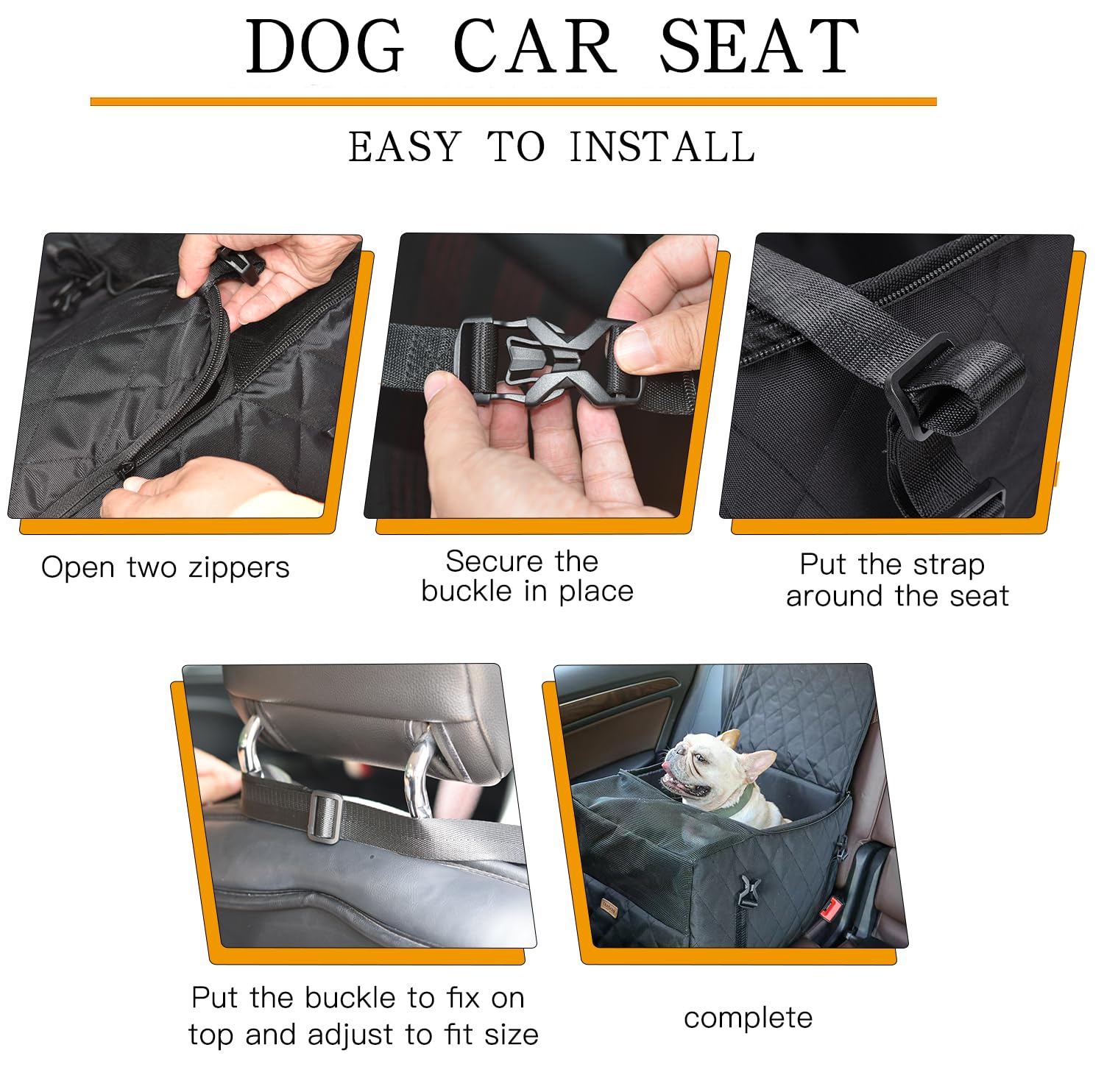 DOG CAR SEAT

EASY TO INSTALL

Open two zippers

Secure the buckle in place

Put the strap around the seat

Put the buckle to fix on top and adjust to fit size

complete