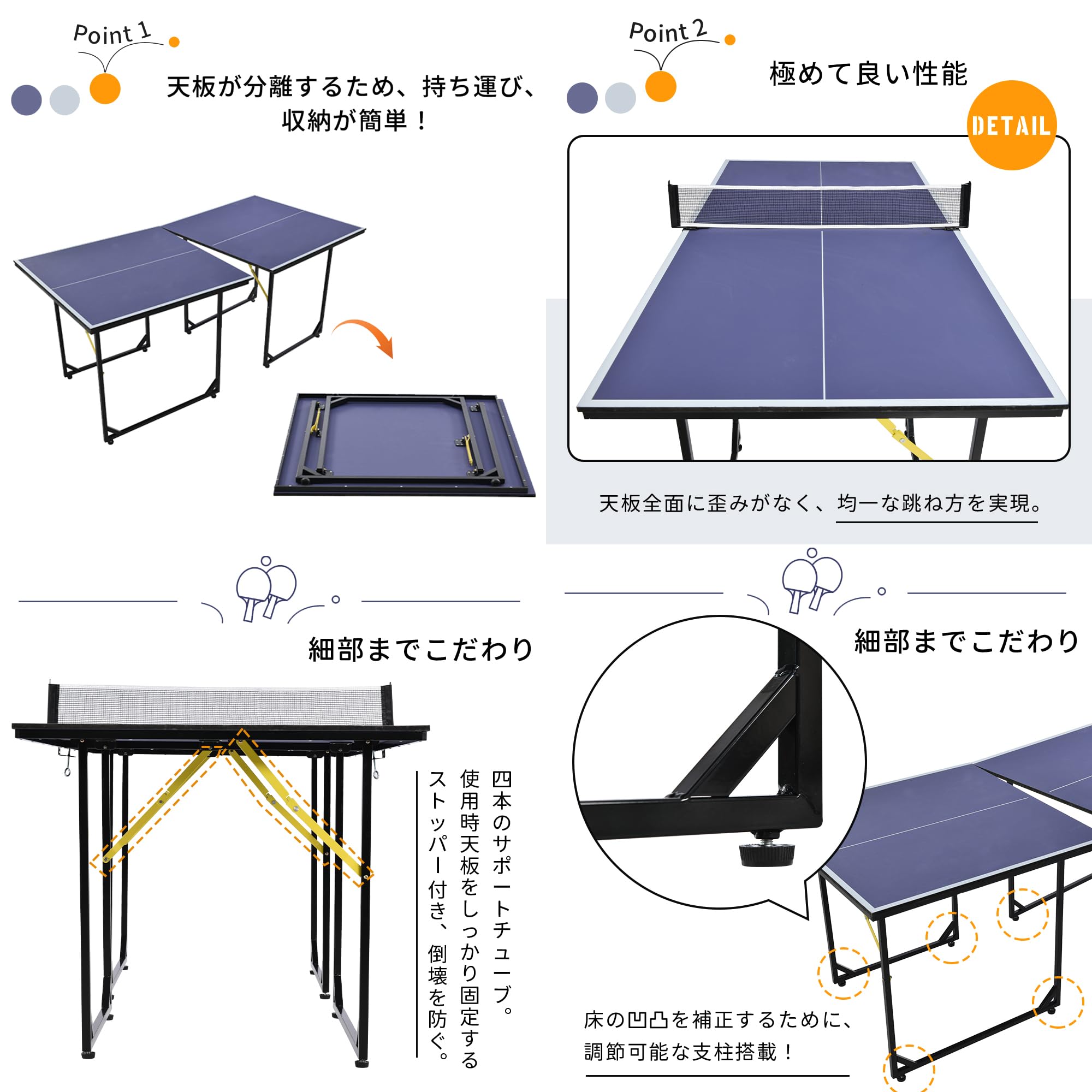 Point 1

天板が分離するため、持ち運び、収納が簡単！

Point 2

極めて良い性能

DETAIL

天板全面に歪みがなく、均一な跳ね方を実現。

細部までこだわり

四本のサポートチューブ。使用時天板をしっかり固定するストッパー付き、倒壊を防ぐ。

細部までこだわり

床の凹凸を補正するために、調節可能な支柱搭載！