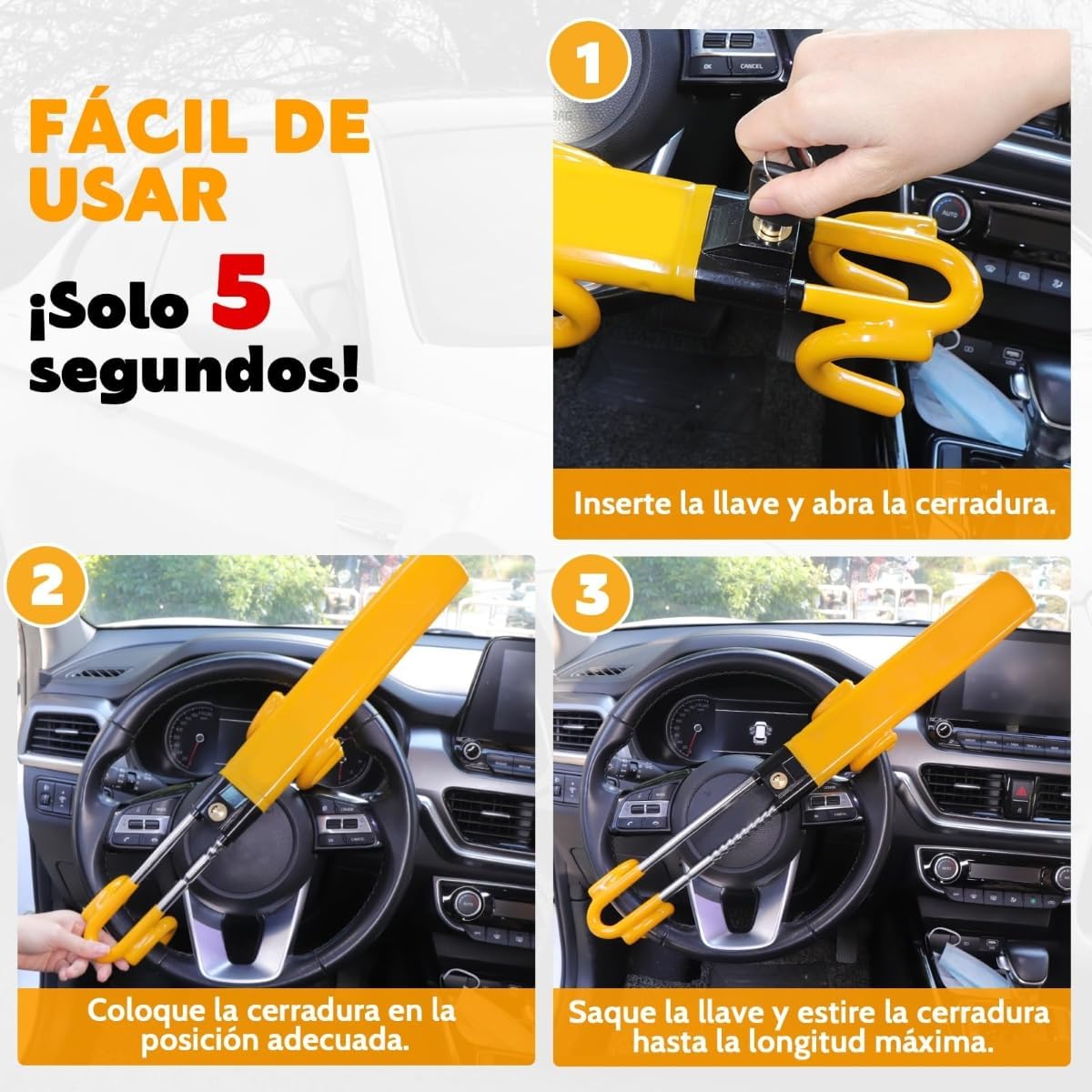 FÁCIL DE USAR

¡Solo 5 segundos!

1

OK CANCEL

AUTO

Inserte la llave y abra la cerradura.

2

Coloque la cerradura en la posición adecuada.

3

Saque la llave y estire la cerradura hasta la longitud máxima.