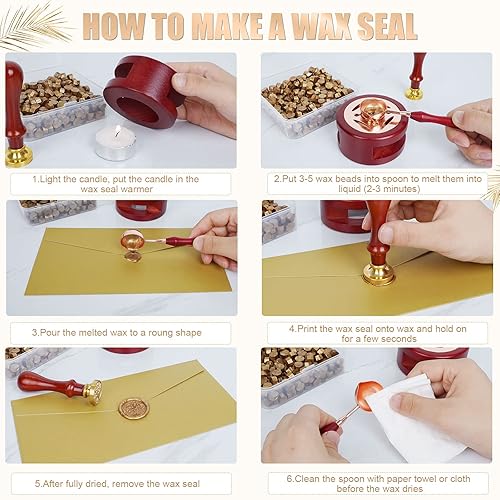 HOW TO MAKE A WAX SEAL

1.Light the candle, put the candle in the wax seal warmer

2.Put 3-5 wax beads into spoon to melt them into liquid (2-3 minutes)

3.Pour the melted wax to a roung shape

4.Print the wax seal onto wax and hold on for a few seconds

5.After fully dried, remove the wax seal

6.Clean the spoon with paper towel or cloth before the wax dries