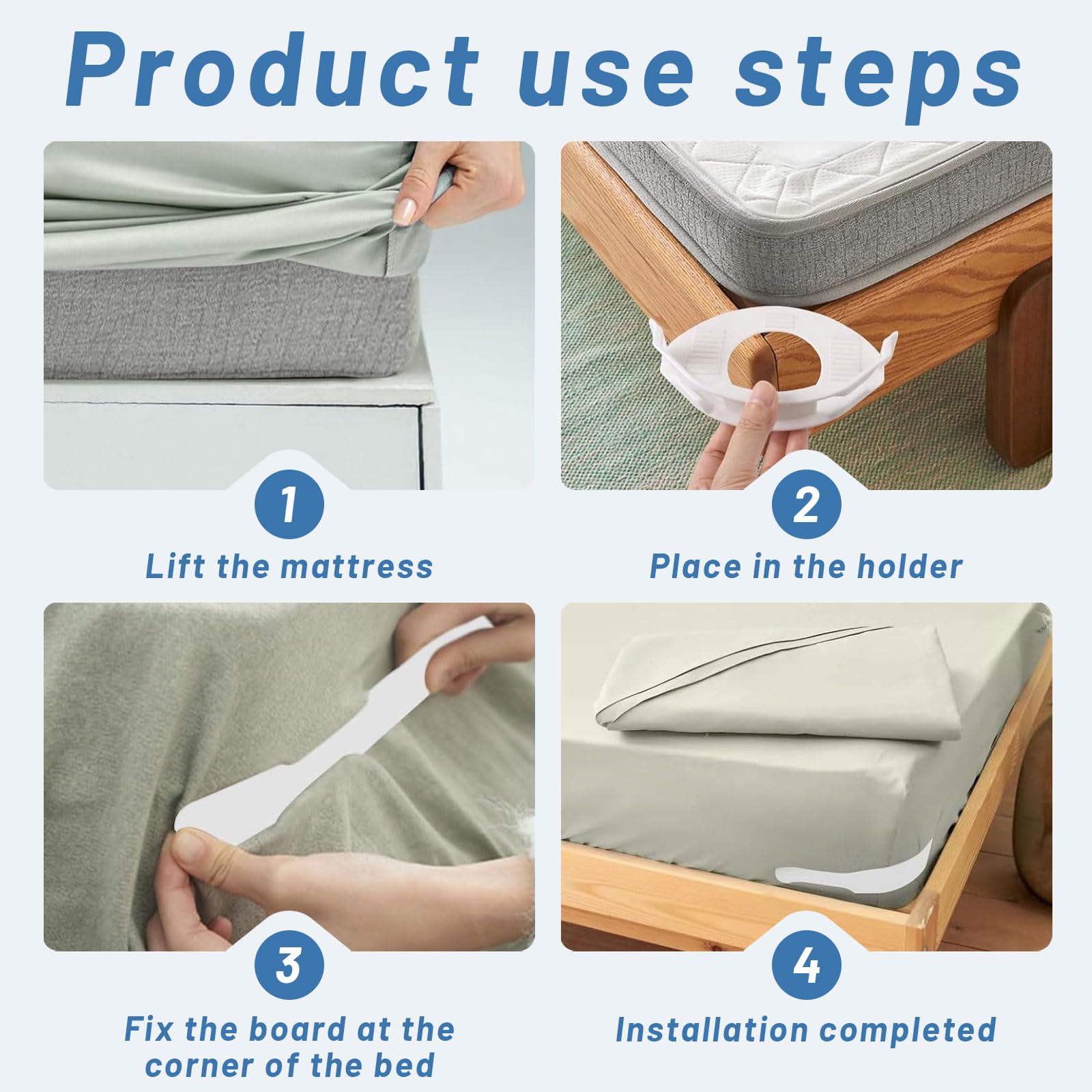 Product use steps

1
Lift the mattress

2
Place in the holder

3
Fix the board at the corner of the bed

4
Installation completed