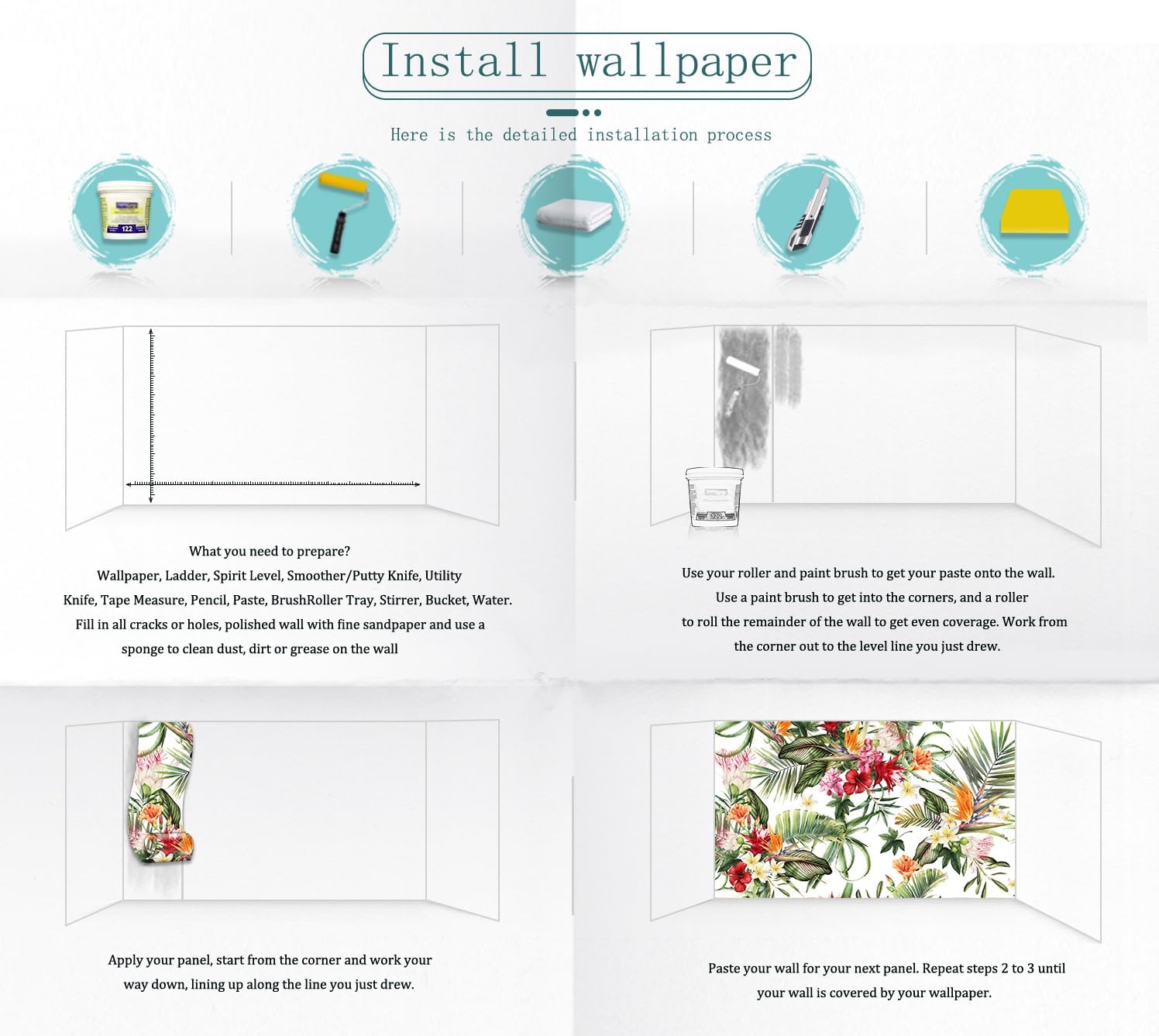 Install wallpaper

Here is the detailed installation process

122

What you need to prepare?
Wallpaper, Ladder, Spirit Level, Smoother/Putty Knife, Utility Knife, Tape Measure, Pencil, Paste, BrushRoller Tray, Stirrer, Bucket, Water.
Fill in all cracks or holes, polished wall with fine sandpaper and use a sponge to clean dust, dirt or grease on the wall

Use your roller and paint brush to get your paste onto the wall.
Use a paint brush to get into the corners, and a roller to roll the remainder of the wall to get even coverage. Work from the corner out to the level line you just drew.

Apply your panel, start from the corner and work your way down, lining up along the line you just drew.

Paste your wall for your next panel. Repeat steps 2 to 3 until your wall is covered by your wallpaper.