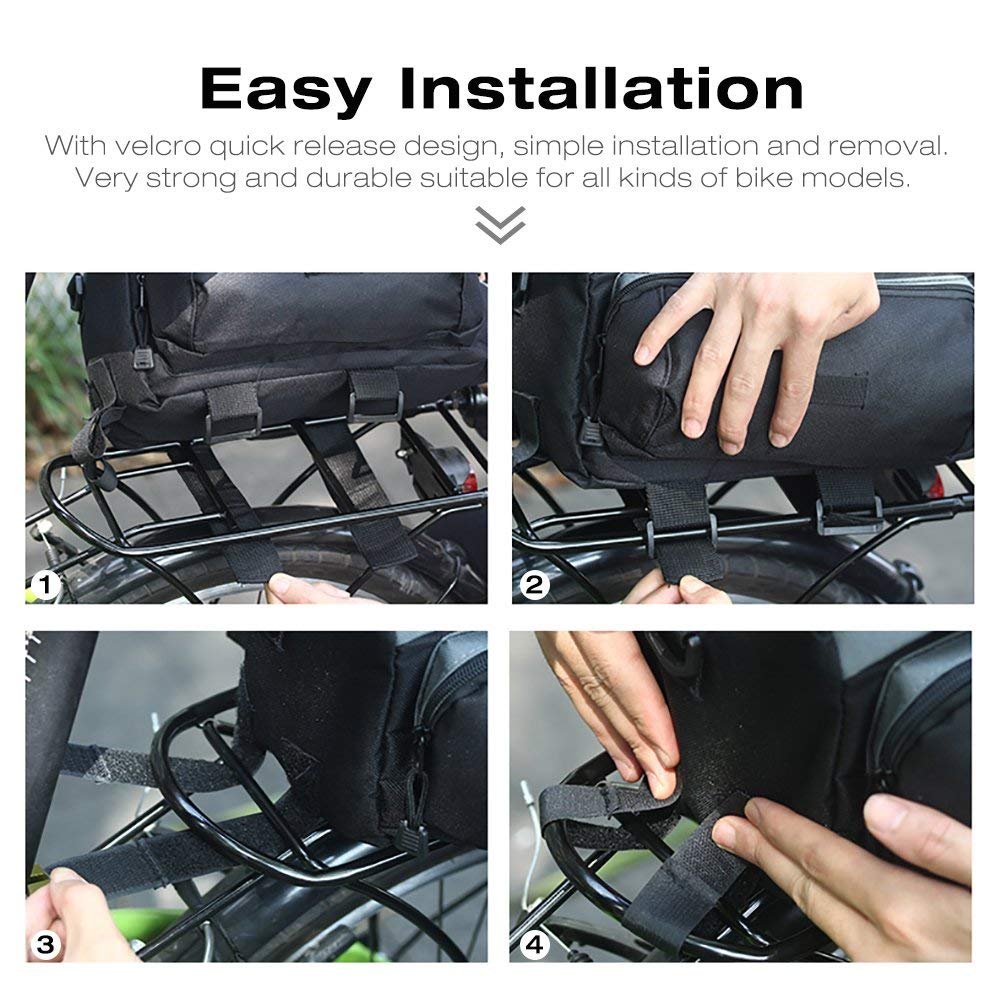 Easy Installation

With velcro quick release design, simple installation and removal. Very strong and durable suitable for all kinds of bike models.

1

2

3

4