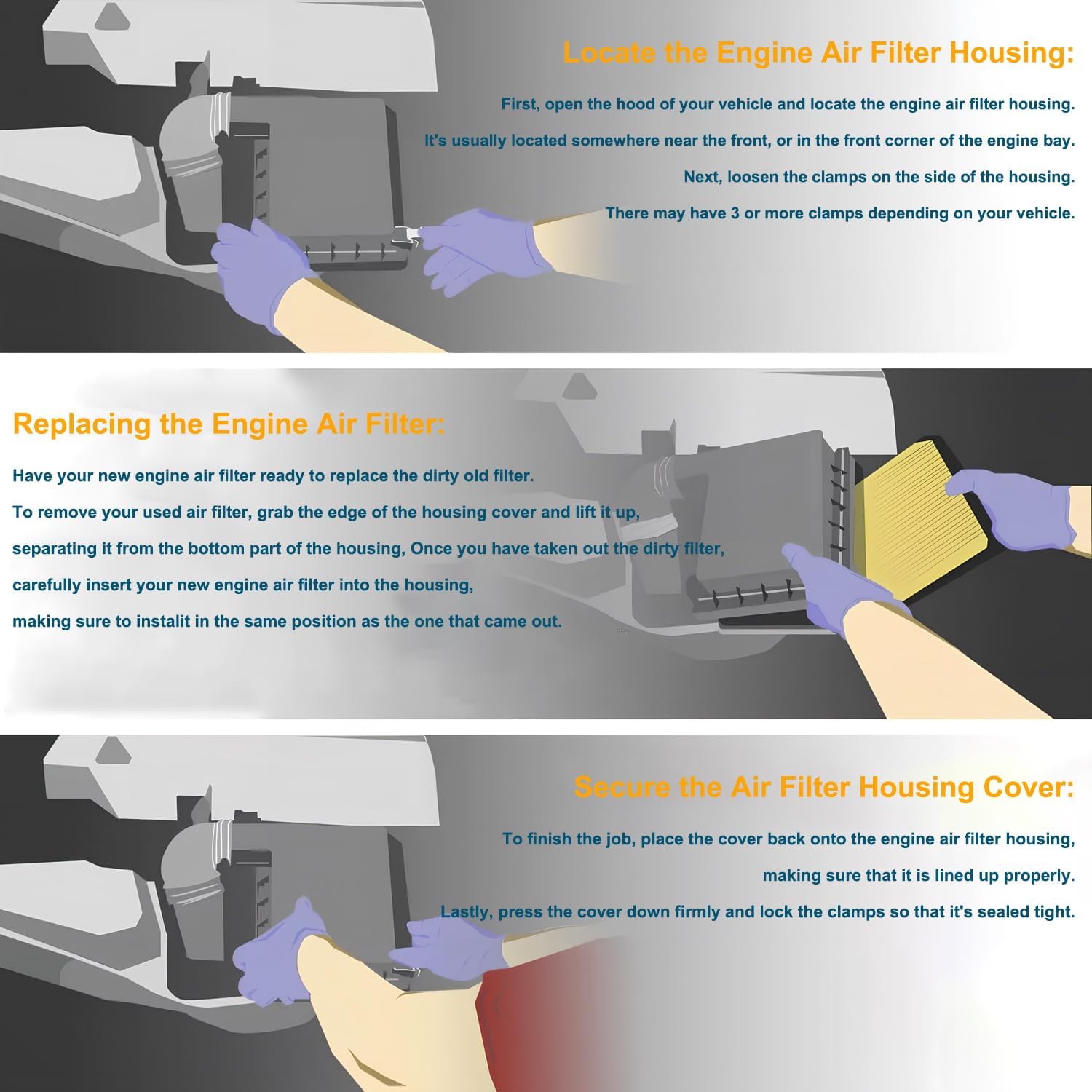 Locate the Engine Air Filter Housing:

First, open the hood of your vehicle and locate the engine air filter housing.

It's usually located somewhere near the front, or in the front corner of the engine bay.

Next, loosen the clamps on the side of the housing.

There may have 3 or more clamps depending on your vehicle.

Replacing the Engine Air Filter:

Have your new engine air filter ready to replace the dirty old filter.

To remove your used air filter, grab the edge of the housing cover and lift it up,

separating it from the bottom part of the housing, Once you have taken out the dirty filter,

carefully insert your new engine air filter into the housing,

making sure to instalit in the same position as the one that came out.

Secure the Air Filter Housing Cover:

To finish the job, place the cover back onto the engine air filter housing,

making sure that it is lined up properly.

Lastly, press the cover down firmly and lock the clamps so that it's sealed tight.