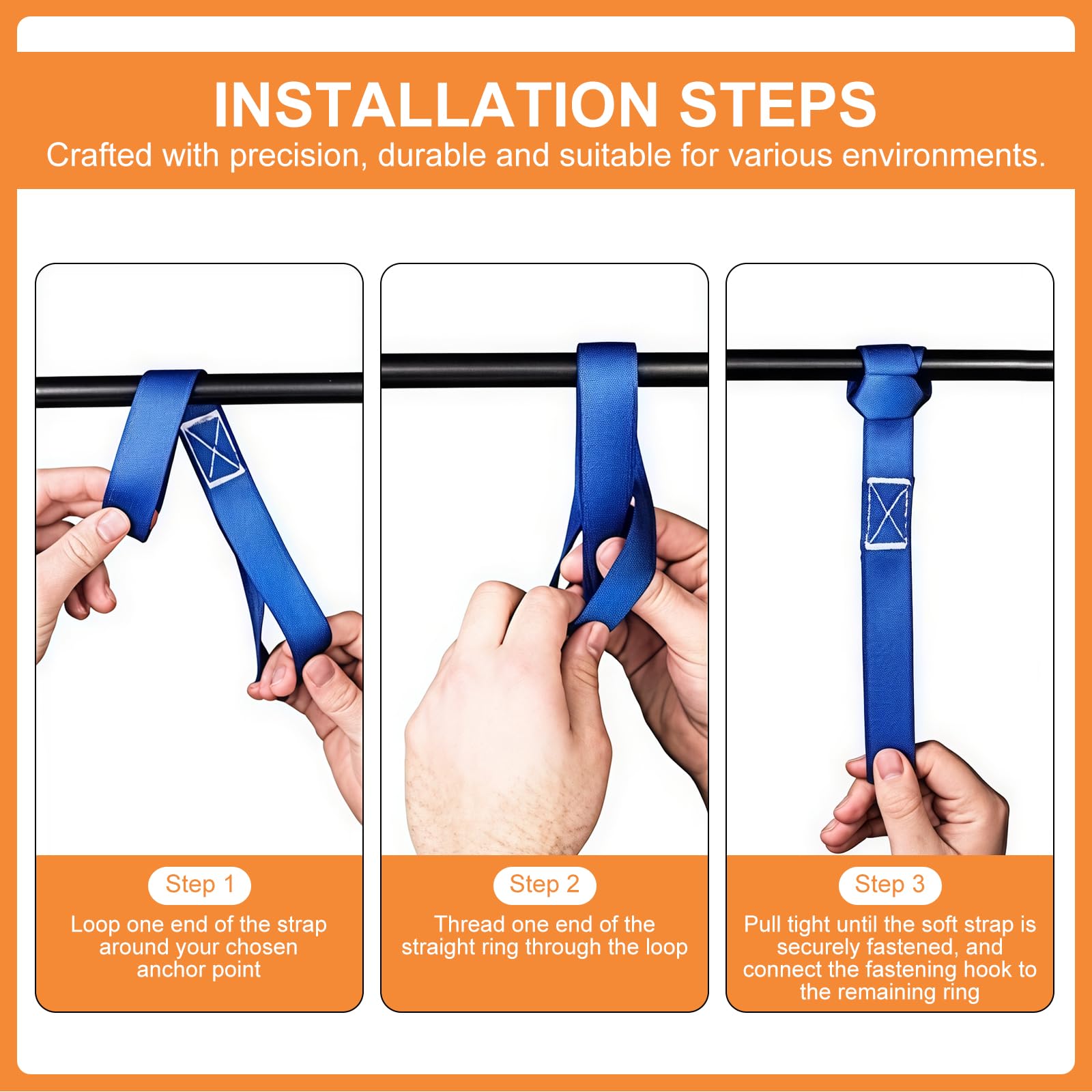 INSTALLATION STEPS

Crafted with precision, durable and suitable for various environments.

Step 1

Loop one end of the strap around your chosen anchor point

Step 2

Thread one end of the straight ring through the loop

Step 3

Pull tight until the soft strap is securely fastened, and connect the fastening hook to the remaining ring