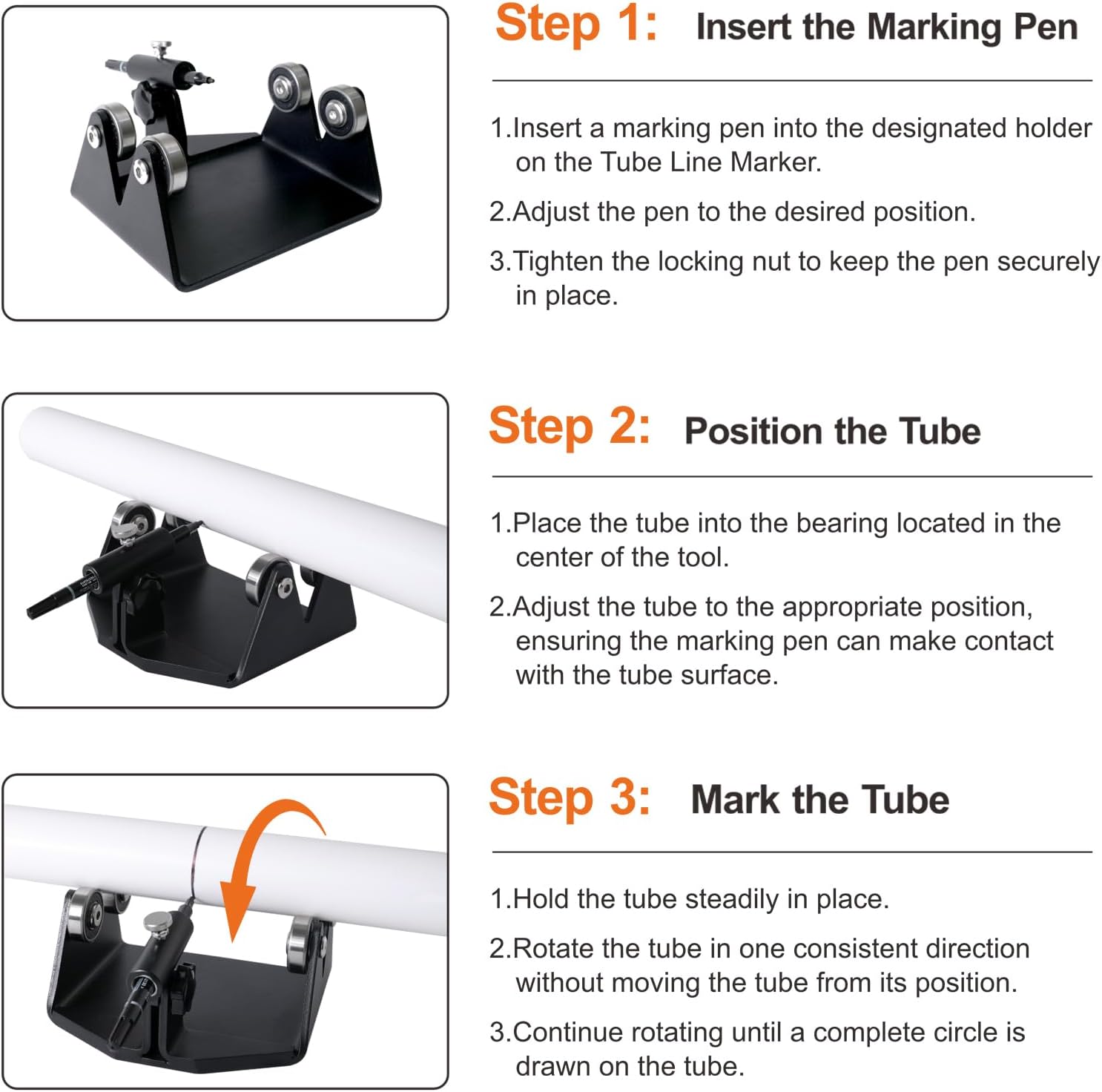 Step 1: Insert the Marking Pen

1.Insert a marking pen into the designated holder on the Tube Line Marker.

2.Adjust the pen to the desired position.

3.Tighten the locking nut to keep the pen securely in place.

Step 2: Position the Tube

1.Place the tube into the bearing located in the center of the tool.

2.Adjust the tube to the appropriate position, ensuring the marking pen can make contact with the tube surface.

Step 3: Mark the Tube

1.Hold the tube steadily in place.

2.Rotate the tube in one consistent direction without moving the tube from its position.

3.Continue rotating until a complete circle is drawn on the tube.