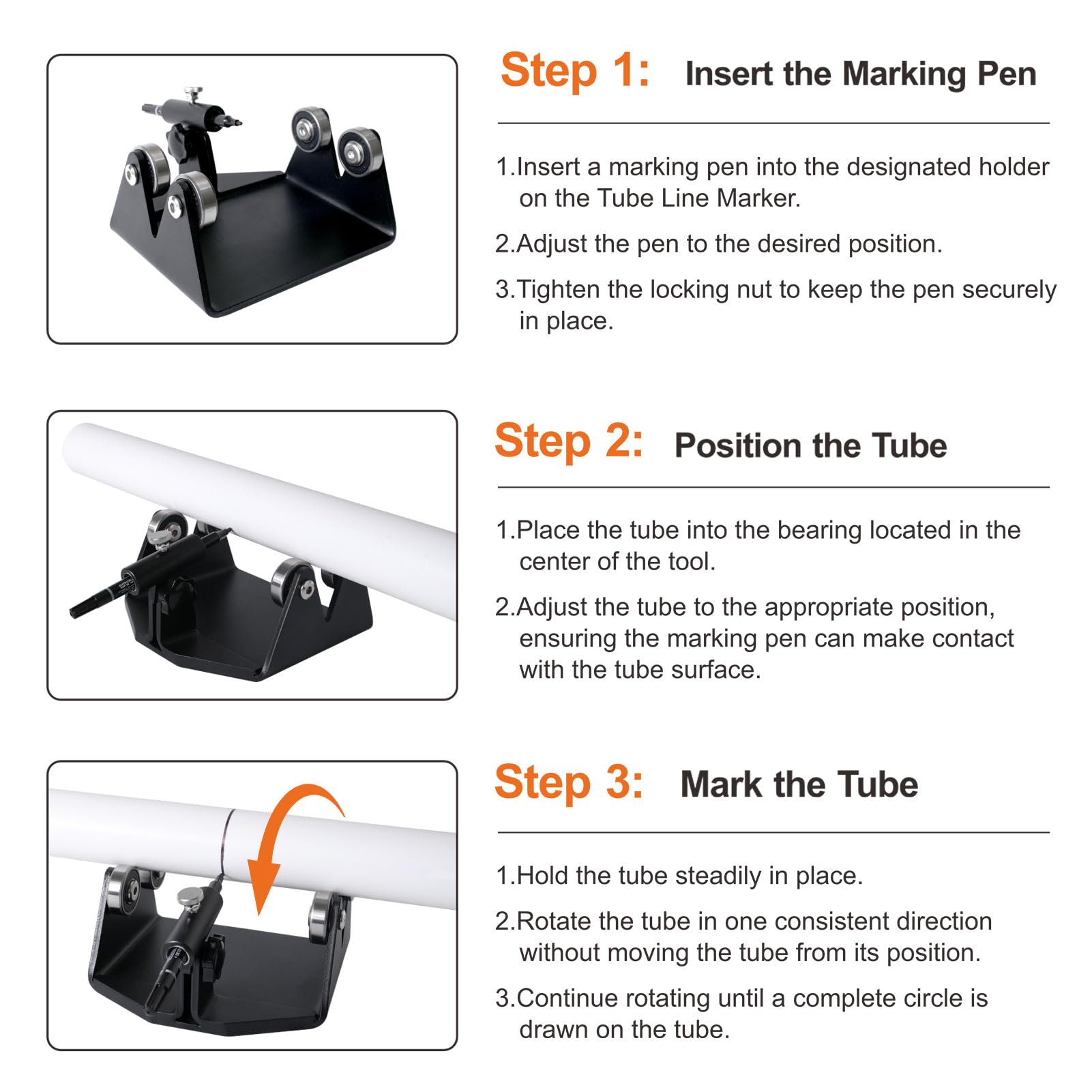 Step 1: Insert the Marking Pen

1.Insert a marking pen into the designated holder on the Tube Line Marker.

2.Adjust the pen to the desired position.

3.Tighten the locking nut to keep the pen securely in place.

Step 2: Position the Tube

1.Place the tube into the bearing located in the center of the tool.

2.Adjust the tube to the appropriate position, ensuring the marking pen can make contact with the tube surface.

Step 3: Mark the Tube

1.Hold the tube steadily in place.

2.Rotate the tube in one consistent direction without moving the tube from its position.

3.Continue rotating until a complete circle is drawn on the tube.