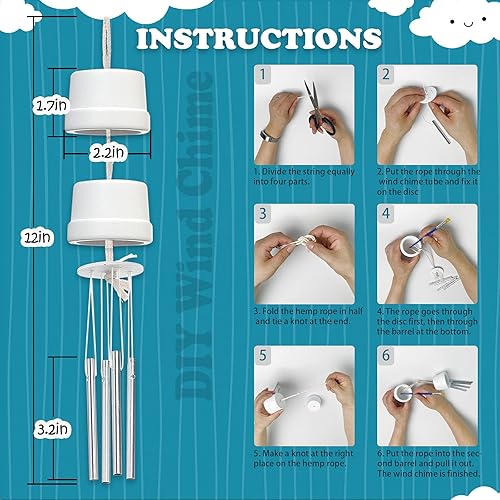 INSTRUCTIONS

1.7in

2.2in

12in

3.2in

DIY Wind Chime

1

1. Divide the string equally into four parts.

2

2. Put the rope through the wind chime tube and fix it on the disc

3

3. Fold the hemp rope in half and tie a knot at the end.

4

4. The rope goes through the disc first, then through the barrel at the bottom.

5

5. Make a knot at the right place on the hemp rope.

6

6. Put the rope into the second barrel and pull it out. The wind chime is finished.