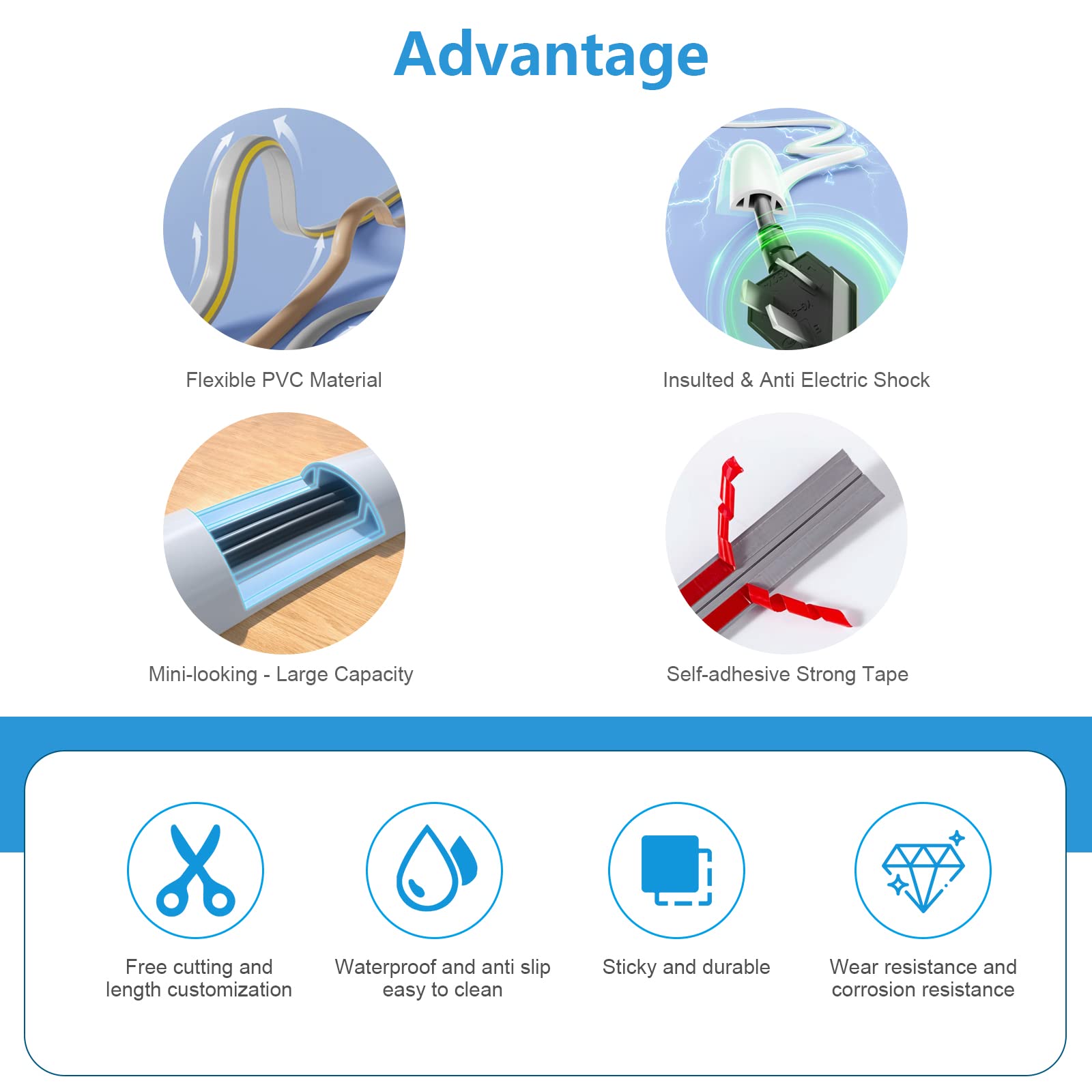 Advantage

Flexible PVC Material

Insulted & Anti Electric Shock

Mini-looking - Large Capacity

Self-adhesive Strong Tape

Free cutting and length customization

Waterproof and anti slip easy to clean

Sticky and durable

Wear resistance and corrosion resistance