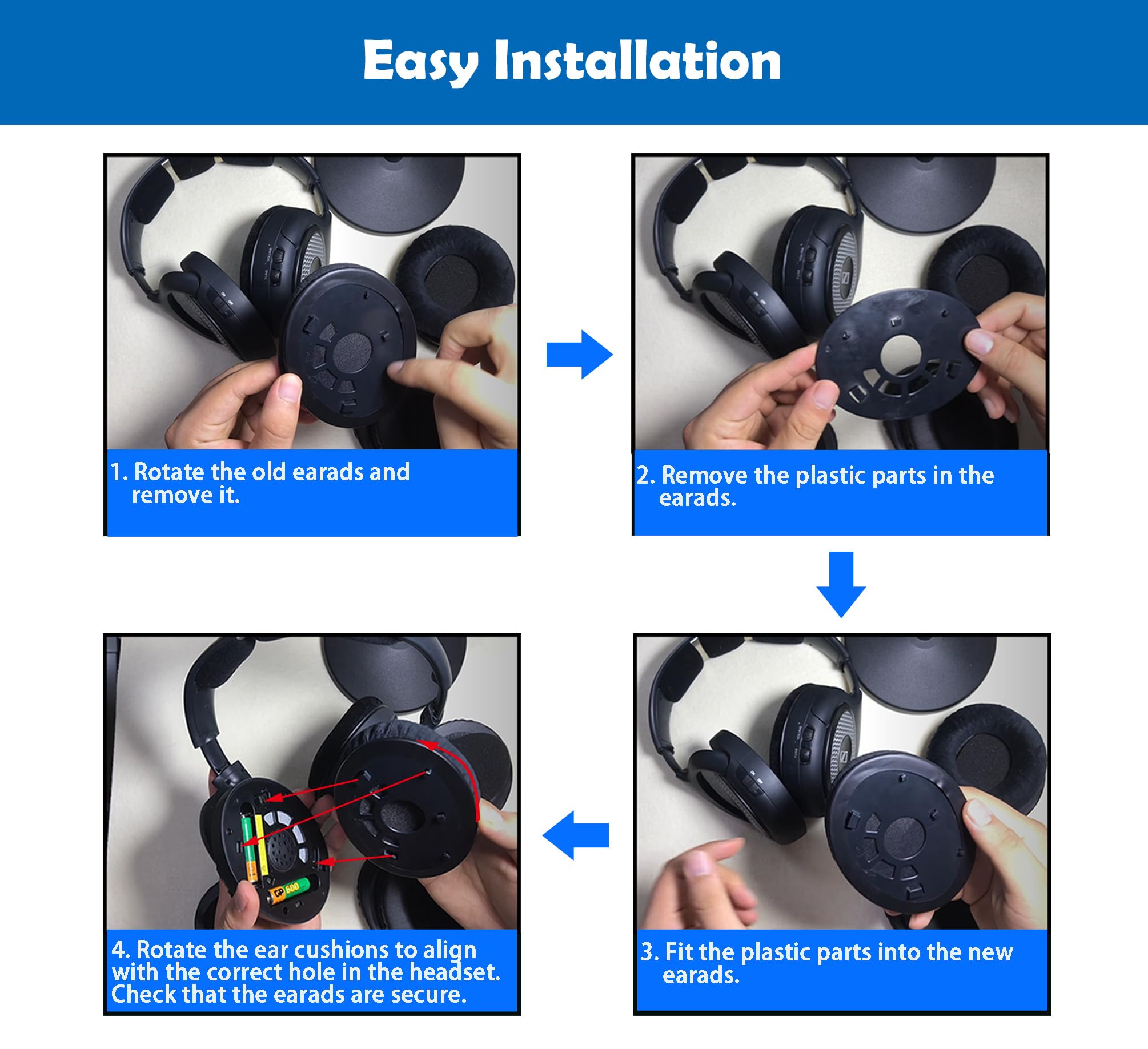 Easy Installation

1. Rotate the old earads and remove it.

2. Remove the plastic parts in the earads.

4. Rotate the ear cushions to align with the correct hole in the headset. Check that the earads are secure.

3. Fit the plastic parts into the new earads.