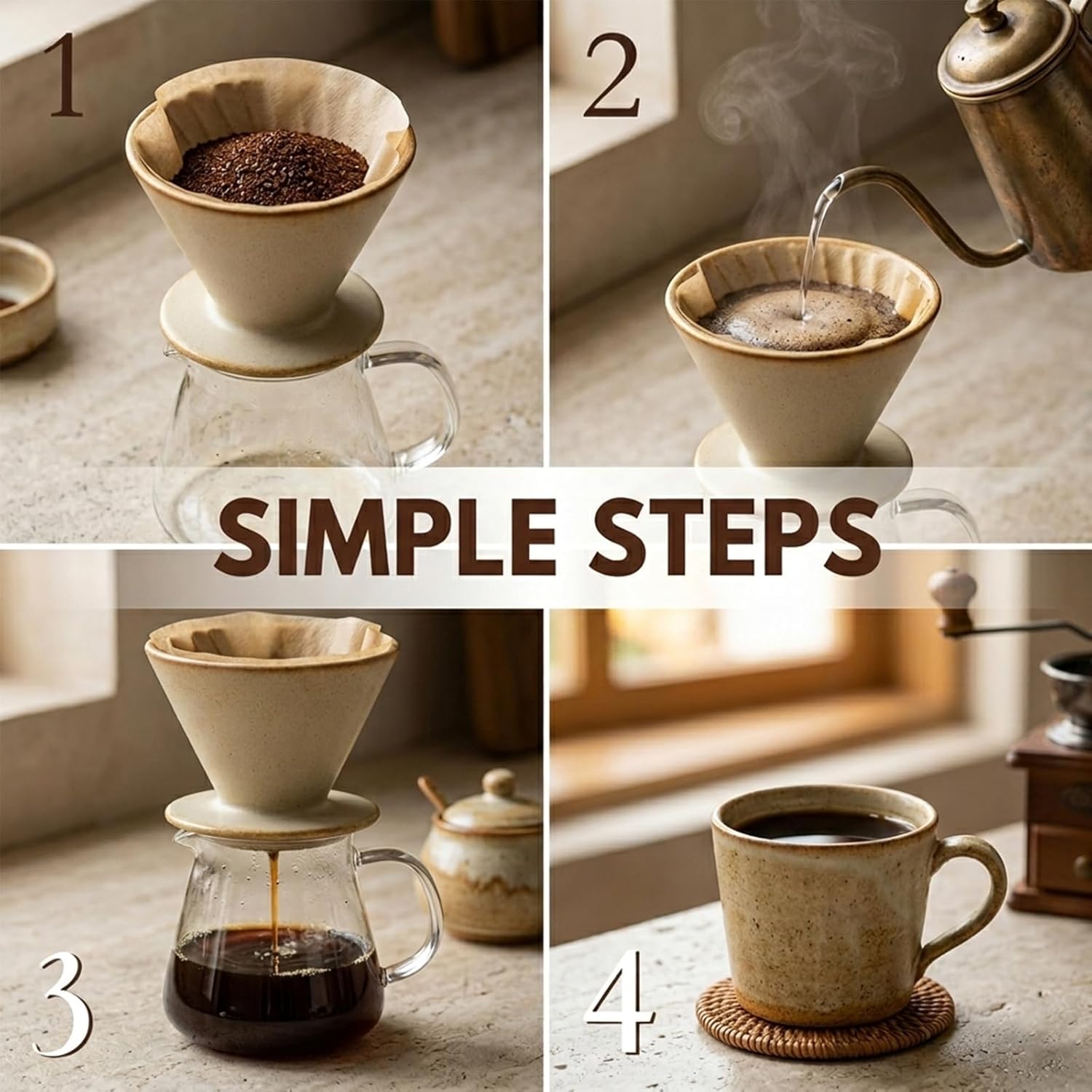 1

2

SIMPLE STEPS

3

4