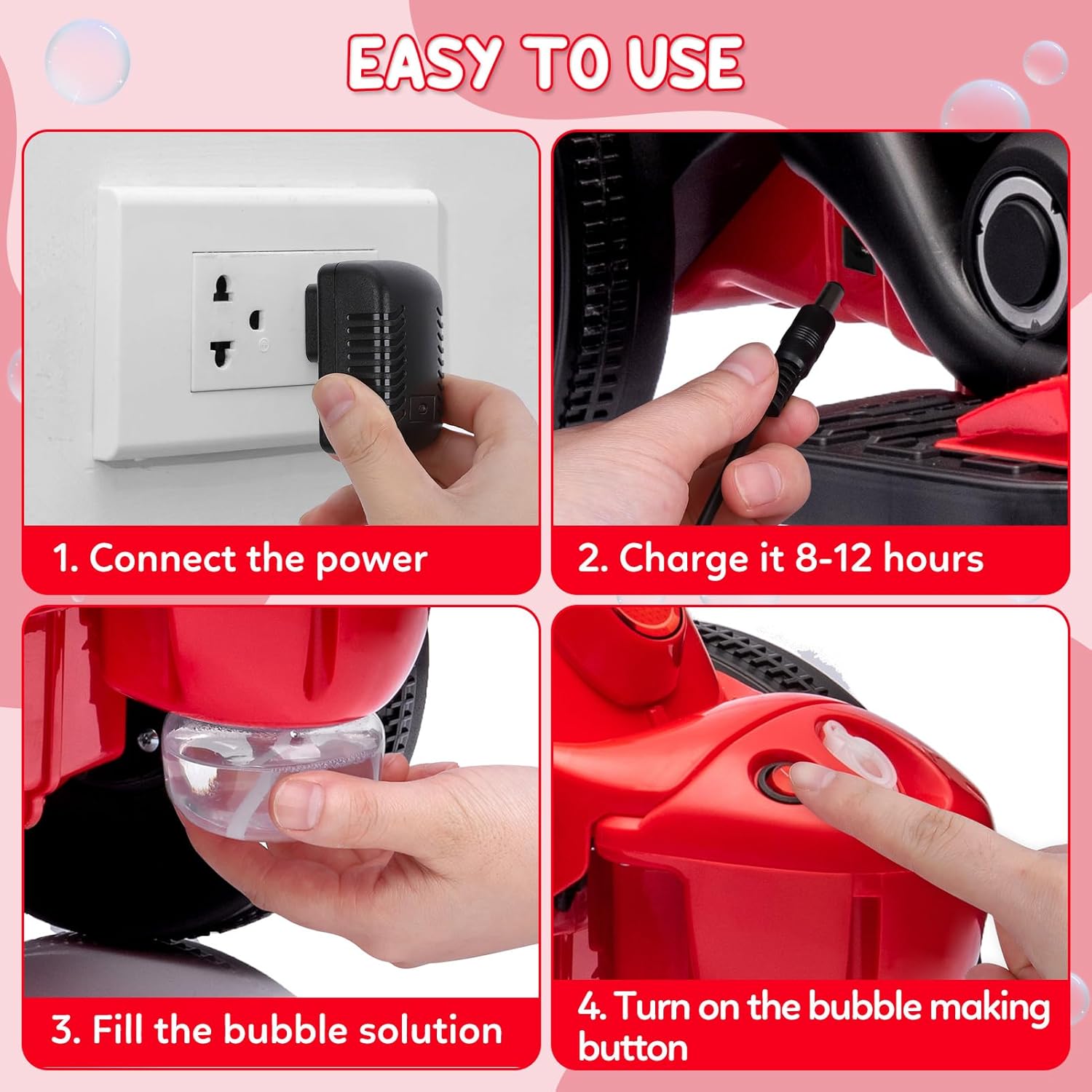 EASY TO USE

1. Connect the power

2. Charge it 8-12 hours

3. Fill the bubble solution

4. Turn on the bubble making button