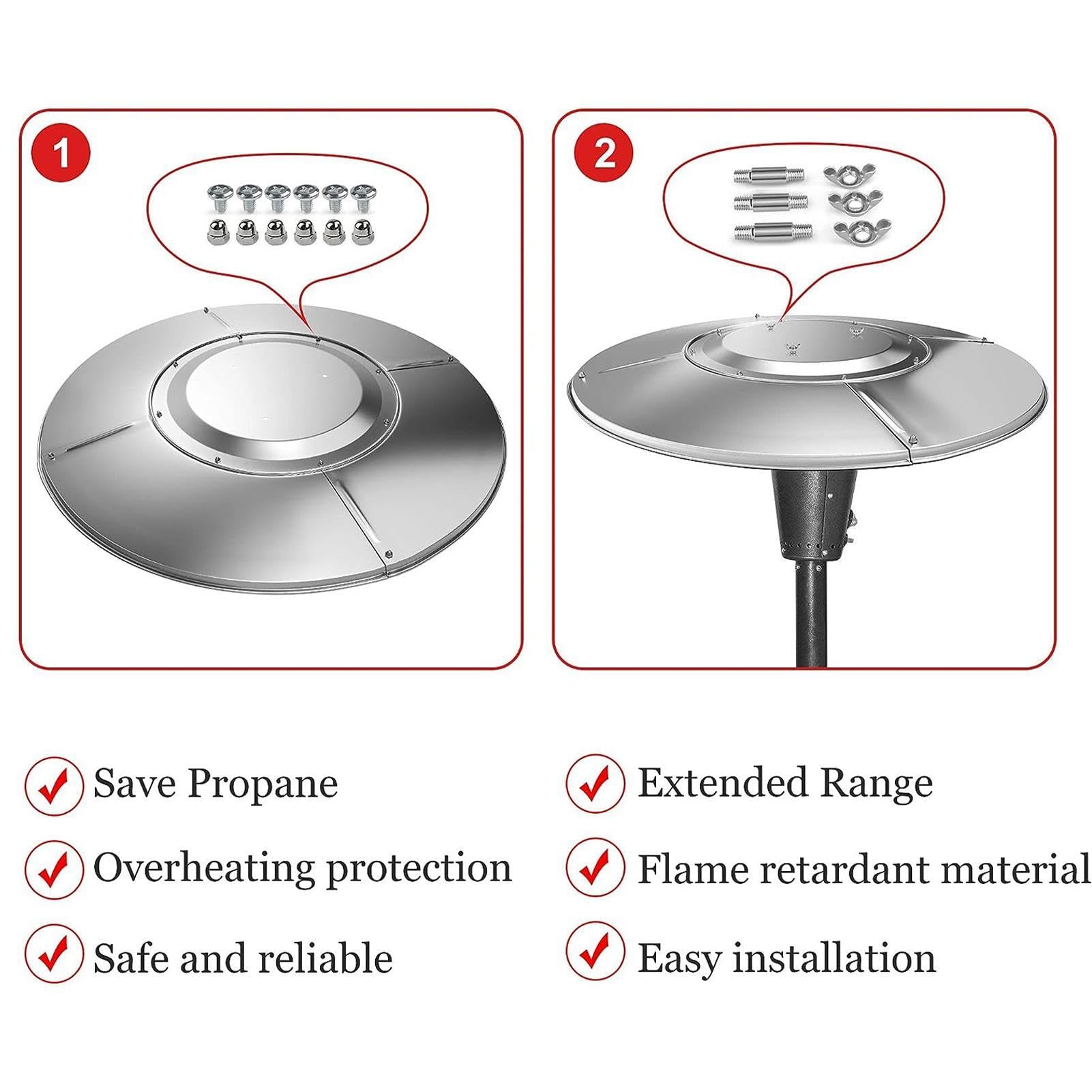 1

2

Save Propane

Overheating protection

Safe and reliable

Extended Range

Flame retardant material

Easy installation