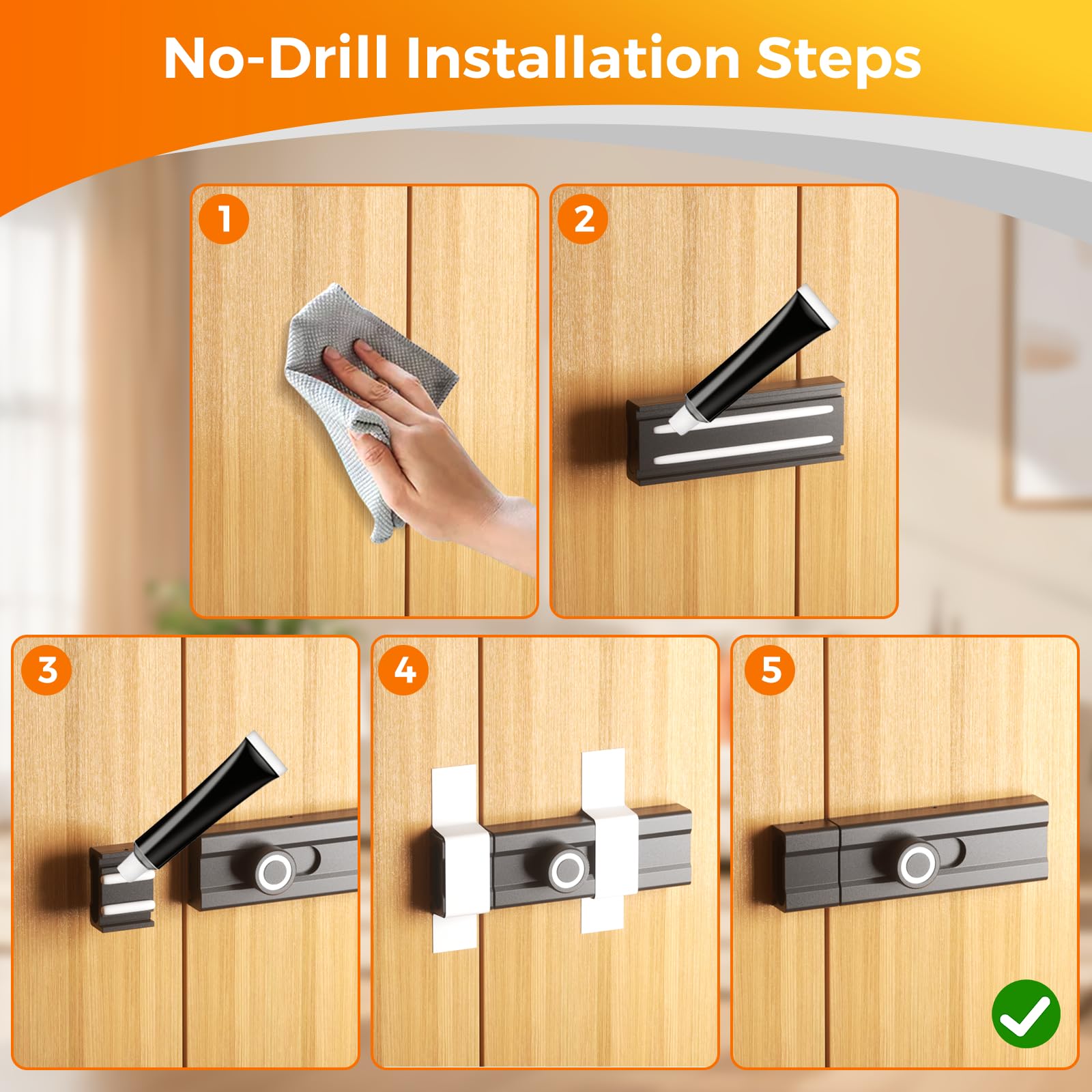 No-Drill Installation Steps

1

2

3

4

5