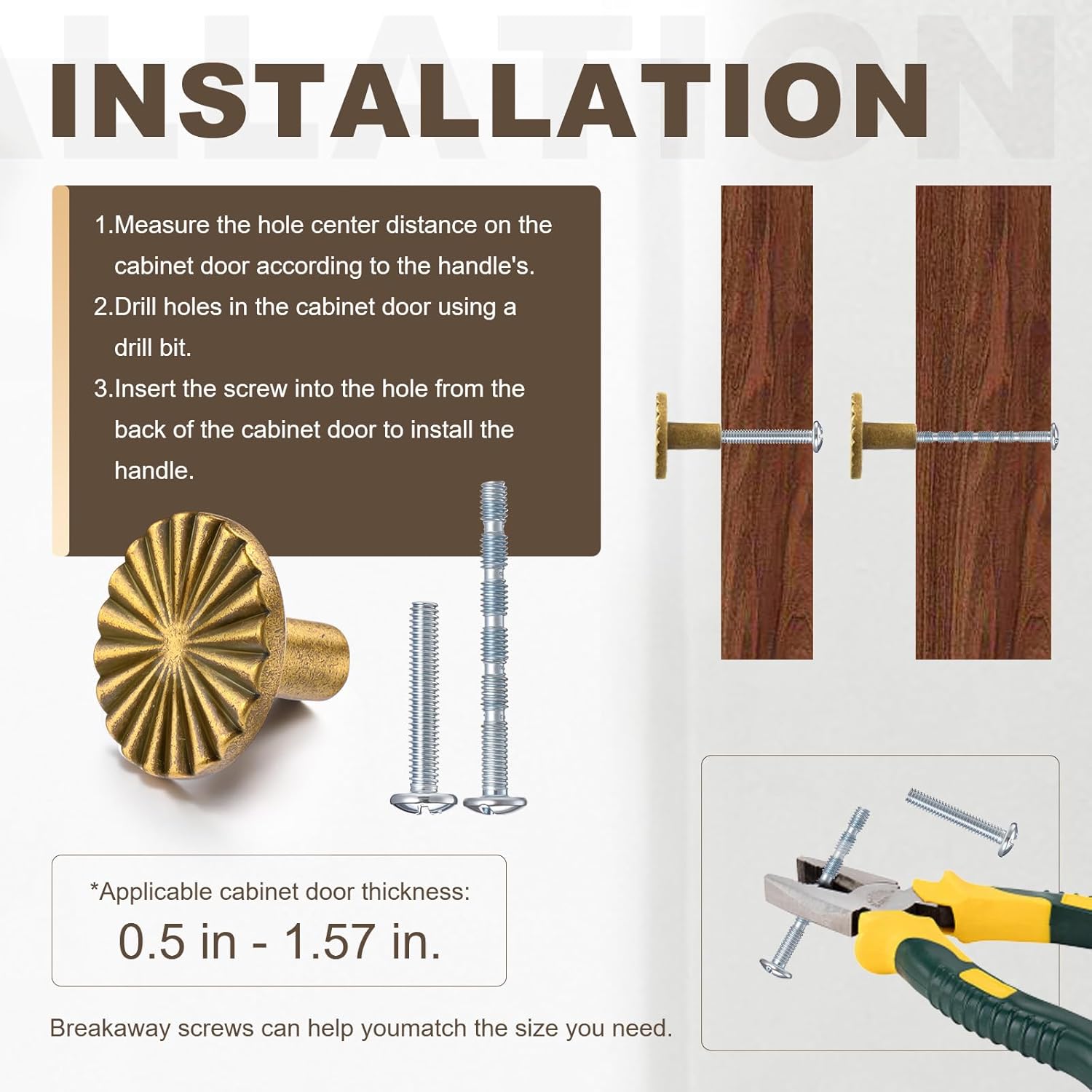 INSTALLATION

1.Measure the hole center distance on the cabinet door according to the handle's.
2.Drill holes in the cabinet door using a drill bit.
3.Insert the screw into the hole from the back of the cabinet door to install the handle.

*Applicable cabinet door thickness:
0.5 in - 1.57 in.

Breakaway screws can help youmatch the size you need.