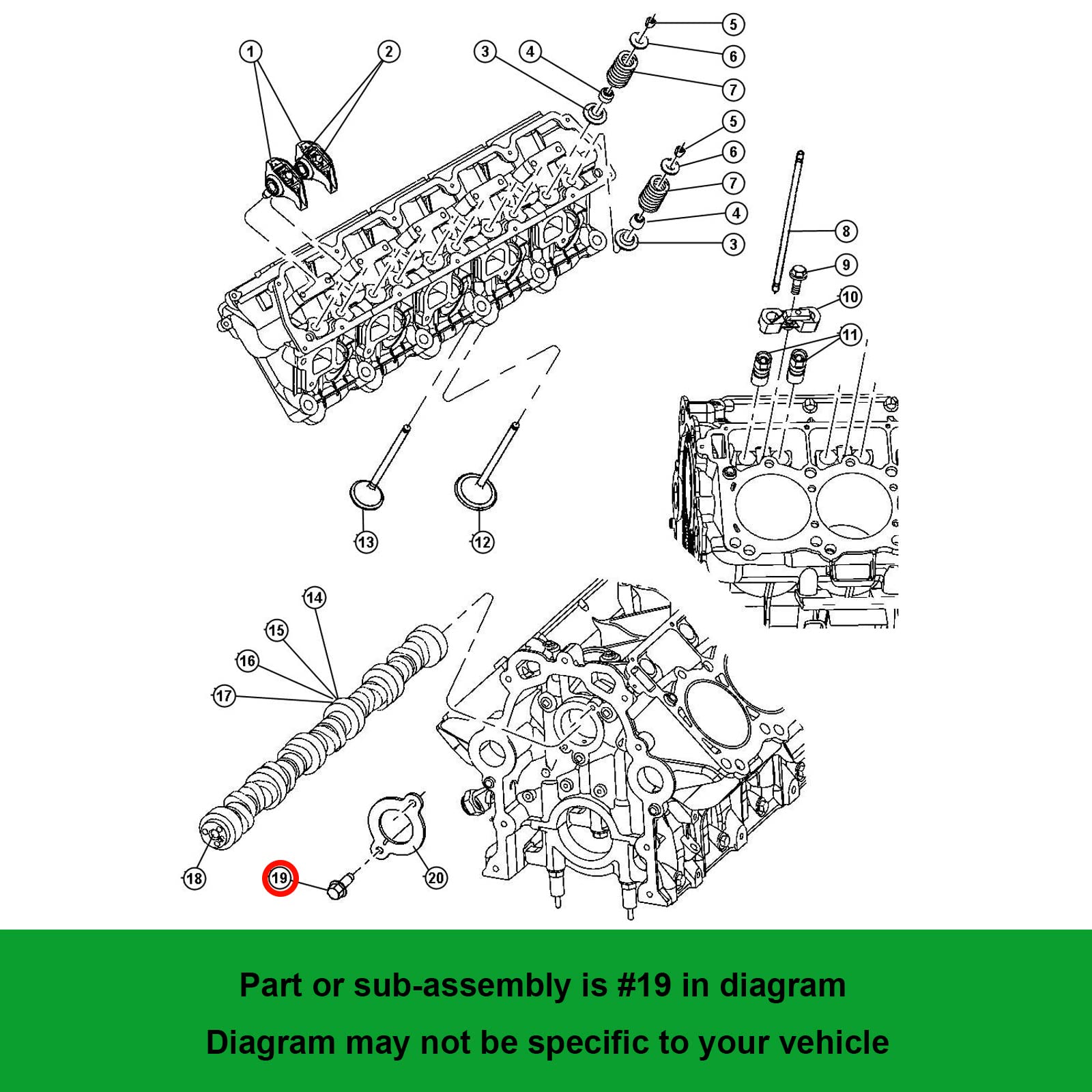 1
2
3
4
5
6
7
5
6
7
4
3
8
9
10
11
13
12
14
15
16
17
18
19
20

Part or sub-assembly is #19 in diagram

Diagram may not be specific to your vehicle