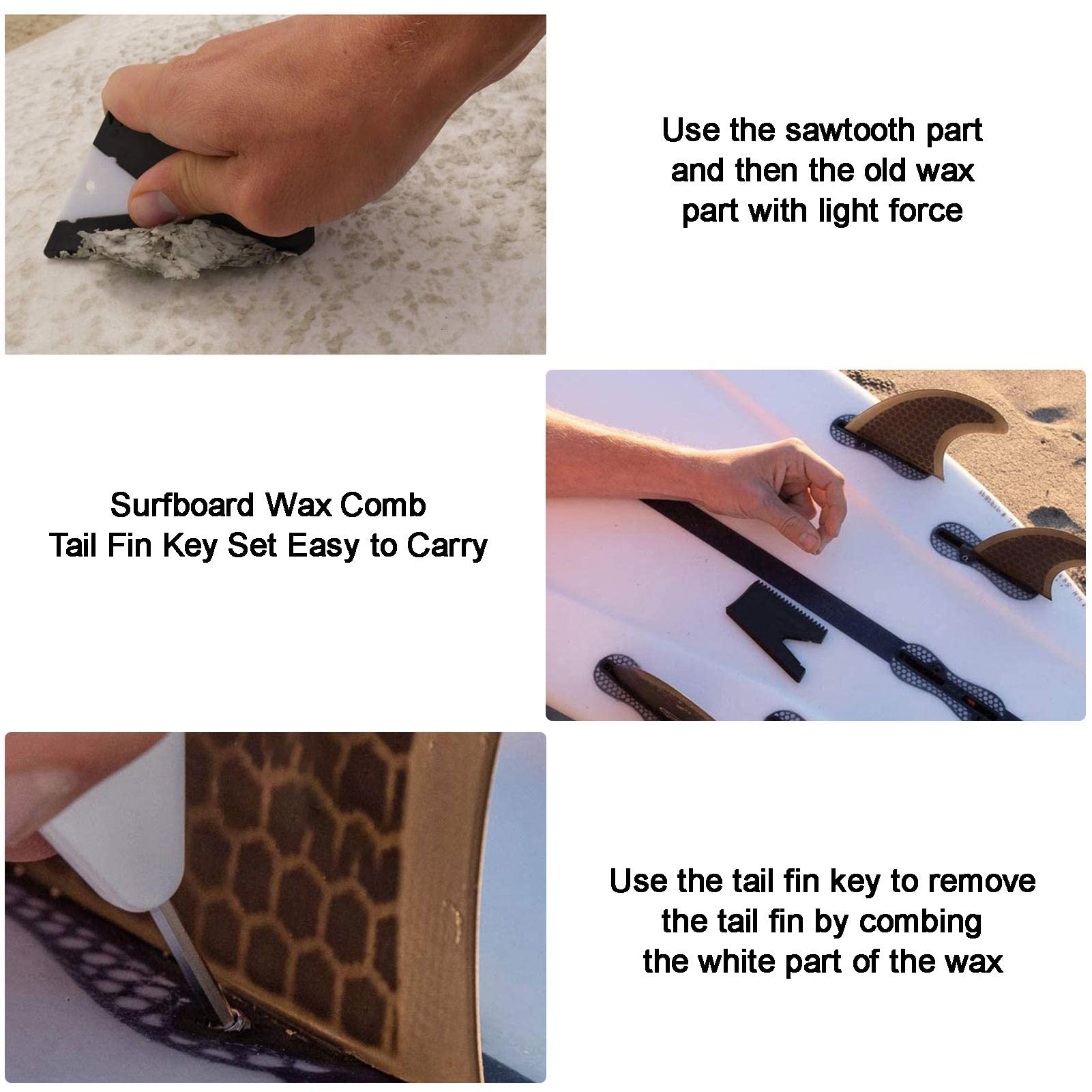 Use the sawtooth part and then the old wax part with light force

Surfboard Wax Comb Tail Fin Key Set Easy to Carry

Use the tail fin key to remove the tail fin by combing the white part of the wax