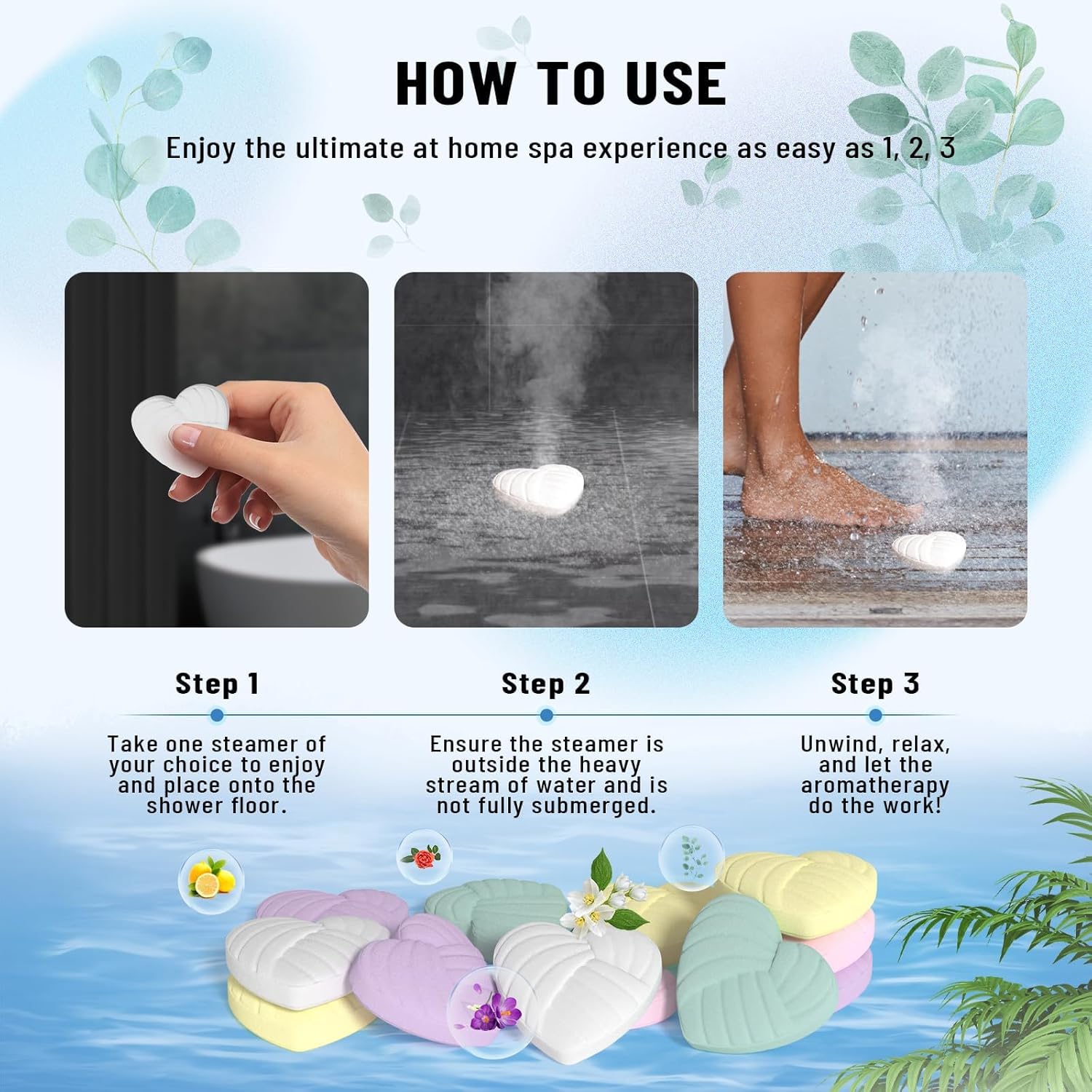 HOW TO USE

Enjoy the ultimate at home spa experience as easy as 1, 2, 3

Step 1

Take one steamer of your choice to enjoy and place onto the shower floor.

Step 2

Ensure the steamer is outside the heavy stream of water and is not fully submerged.

Step 3

Unwind, relax, and let the aromatherapy do the work!