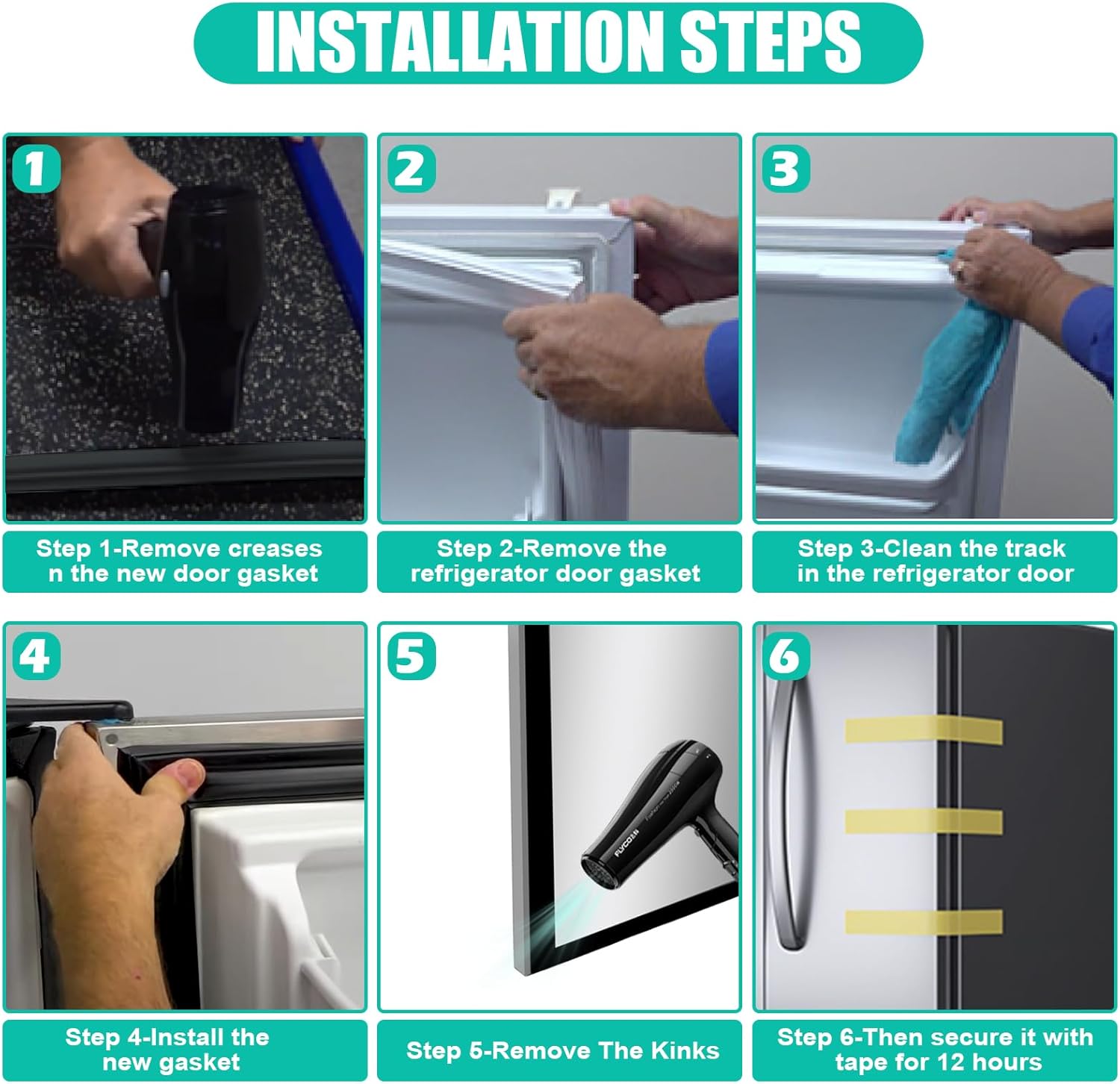 INSTALLATION STEPS

1

Step 1-Remove creases n the new door gasket

2

Step 2-Remove the refrigerator door gasket

3

Step 3-Clean the track in the refrigerator door

4

Step 4-Install the new gasket

5

FLYCO

Step 5-Remove The Kinks

6

Step 6-Then secure it with tape for 12 hours