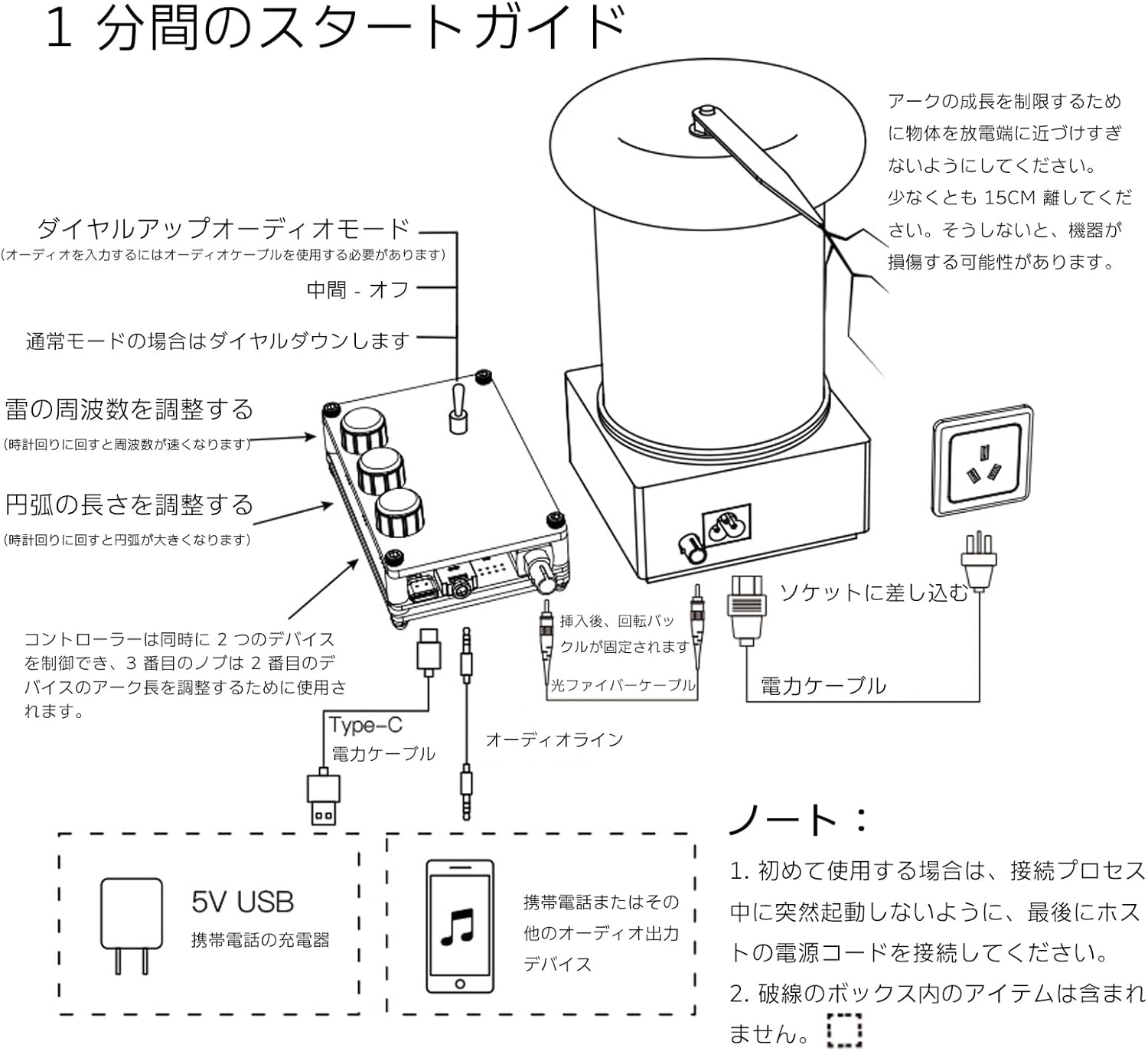 1 分間のスタートガイド

アークの成長を制限するために物体を放電端に近づけすぎないようにしてください。
少なくとも 15CM 離してください。そうしないと、機器が損傷する可能性があります。

ダイヤルアップオーディオモード
(オーディオを入力するにはオーディオケーブルを使用する必要があります)

中間 - オフ

通常モードの場合はダイヤルダウンします

雷の周波数を調整する
(時計回りに回すと周波数が速くなります)

円弧の長さを調整する
(時計回りに回すと円弧が大きくなります)

コントローラーは同時に 2 つのデバイスを制御でき、3 番目のノブは 2 番目のデバイスのアーク長を調整するために使用されます。

挿入後、回転バックルが固定されます

光ファイバーケーブル

ソケットに差し込む

電力ケーブル

Type-C
電力ケーブル

オーディオライン

5V USB
携帯電話の充電器

携帯電話またはその他のオーディオ出力デバイス

ノート：
1. 初めて使用する場合は、接続プロセス中に突然起動しないように、最後にホストの電源コードを接続してください。
2. 破線のボックス内のアイテムは含まれません。