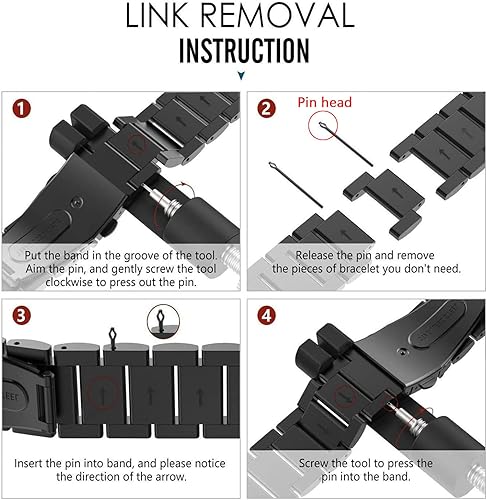 LINK REMOVAL
INSTRUCTION

1
Put the band in the groove of the tool. Aim the pin, and gently screw the tool clockwise to press out the pin.

2
Pin head
Release the pin and remove the pieces of bracelet you don't need.

3
Insert the pin into band, and please notice the direction of the arrow.

4
Screw the tool to press the pin into the band.