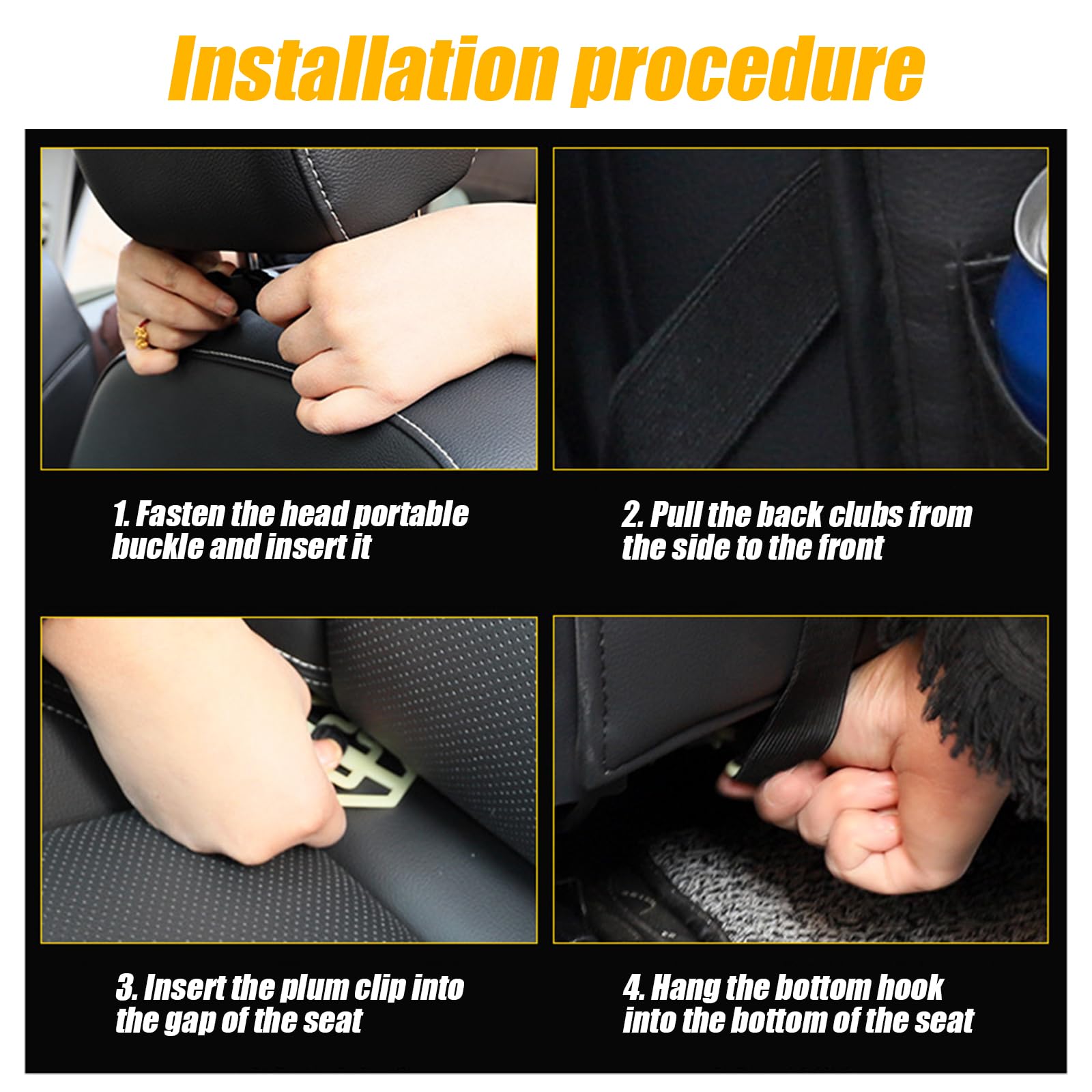 Installation procedure

1. Fasten the head portable buckle and insert it

2. Pull the back clubs from the side to the front

3. Insert the plum clip into the gap of the seat

4. Hang the bottom hook into the bottom of the seat