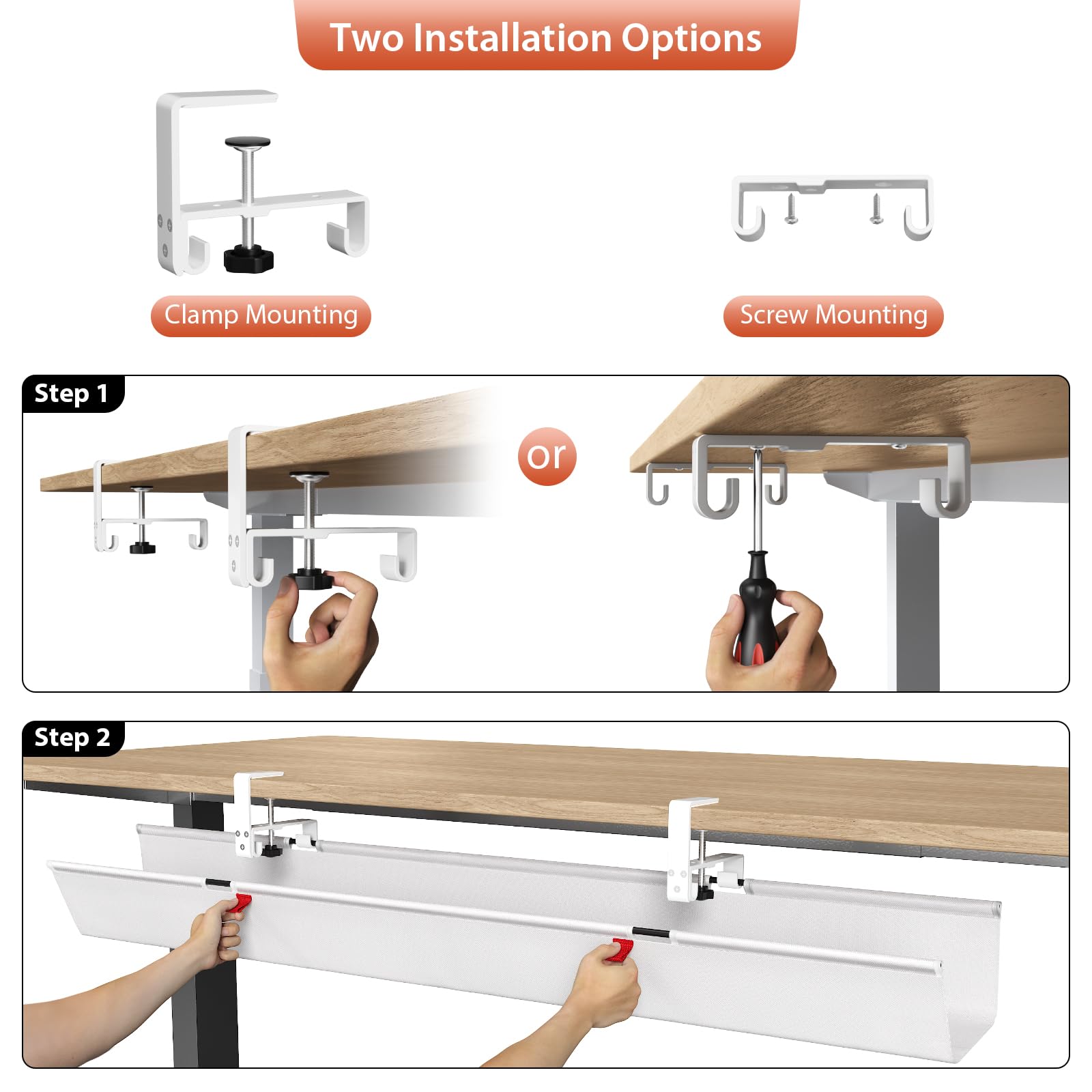 Two Installation Options

Clamp Mounting

Screw Mounting

Step 1

or

Step 2