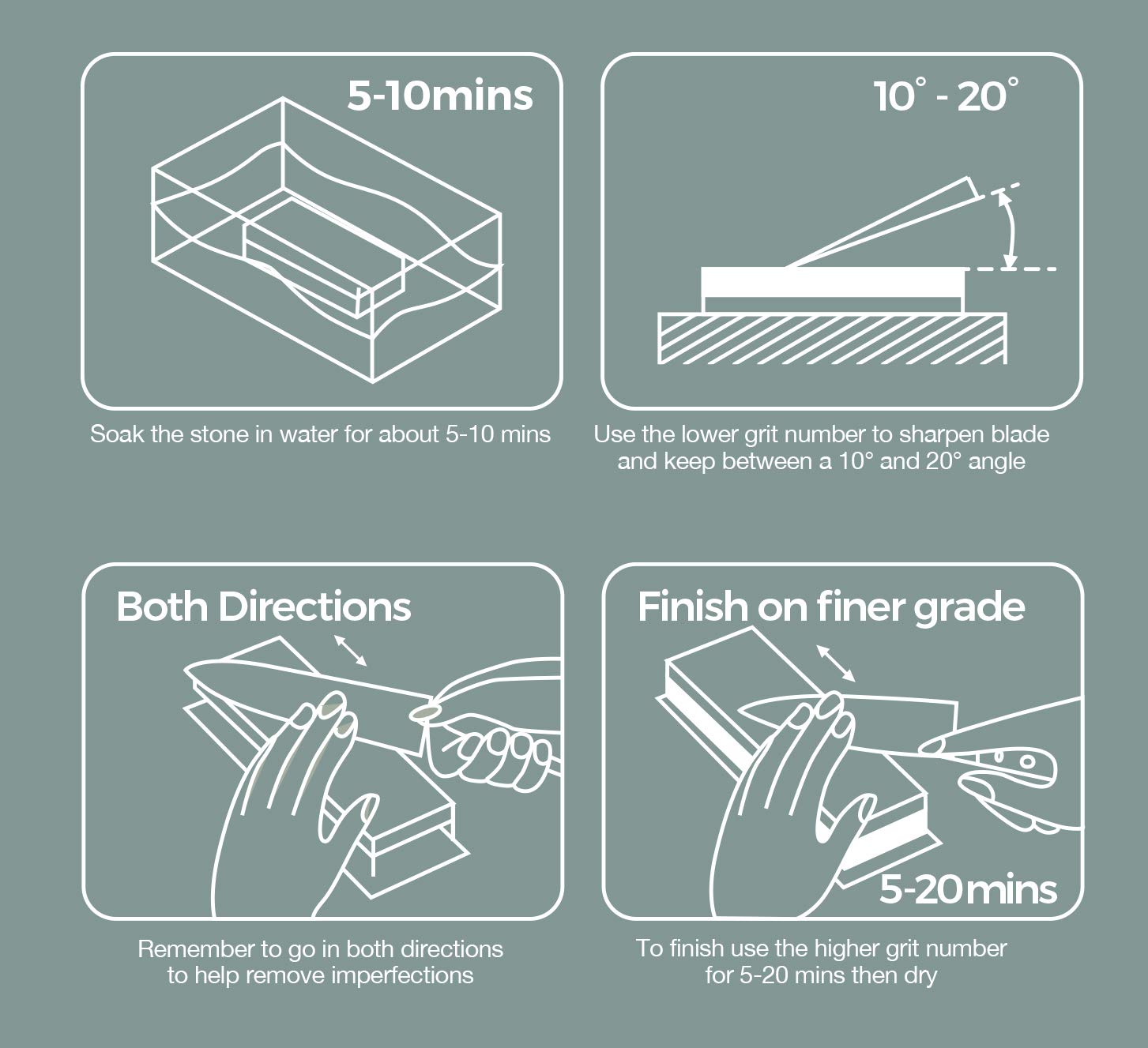 5-10mins

Soak the stone in water for about 5-10 mins

10° - 20°

Use the lower grit number to sharpen blade and keep between a 10° and 20° angle

Both Directions

Remember to go in both directions to help remove imperfections

Finish on finer grade

5-20mins

To finish use the higher grit number for 5-20 mins then dry