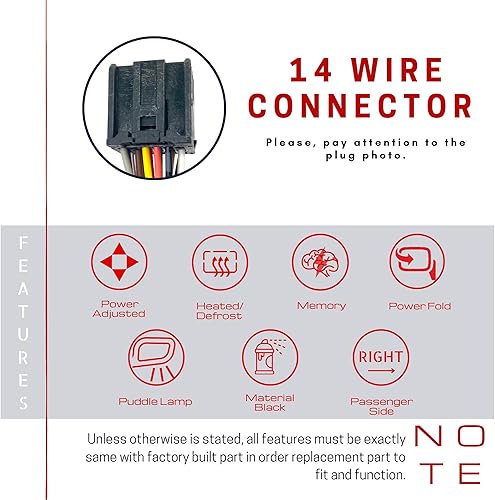 14 WIRE CONNECTOR

Please, pay attention to the plug photo.

FEATURES

Power Adjusted

Heated/ Defrost

Memory

Power Fold

Puddle Lamp

Material Black

RIGHT

Passenger Side

Unless otherwise is stated, all features must be exactly same with factory built part in order replacement part to fit and function.

NOTE